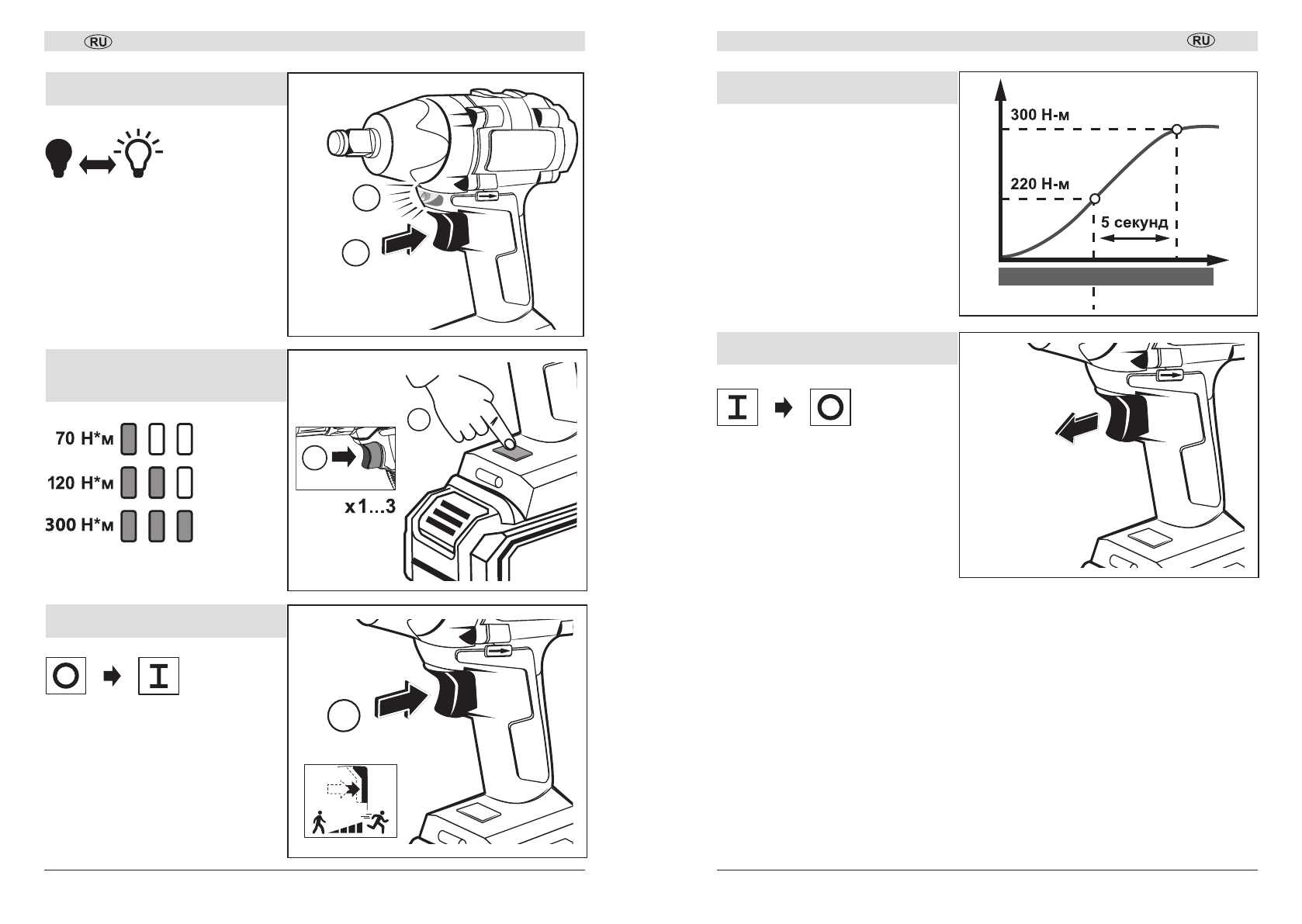 RU

70 Н*м

120 Н*м

300 Н*м

x1...3

RU

300 Н-м

220 Н-м

5 секунд