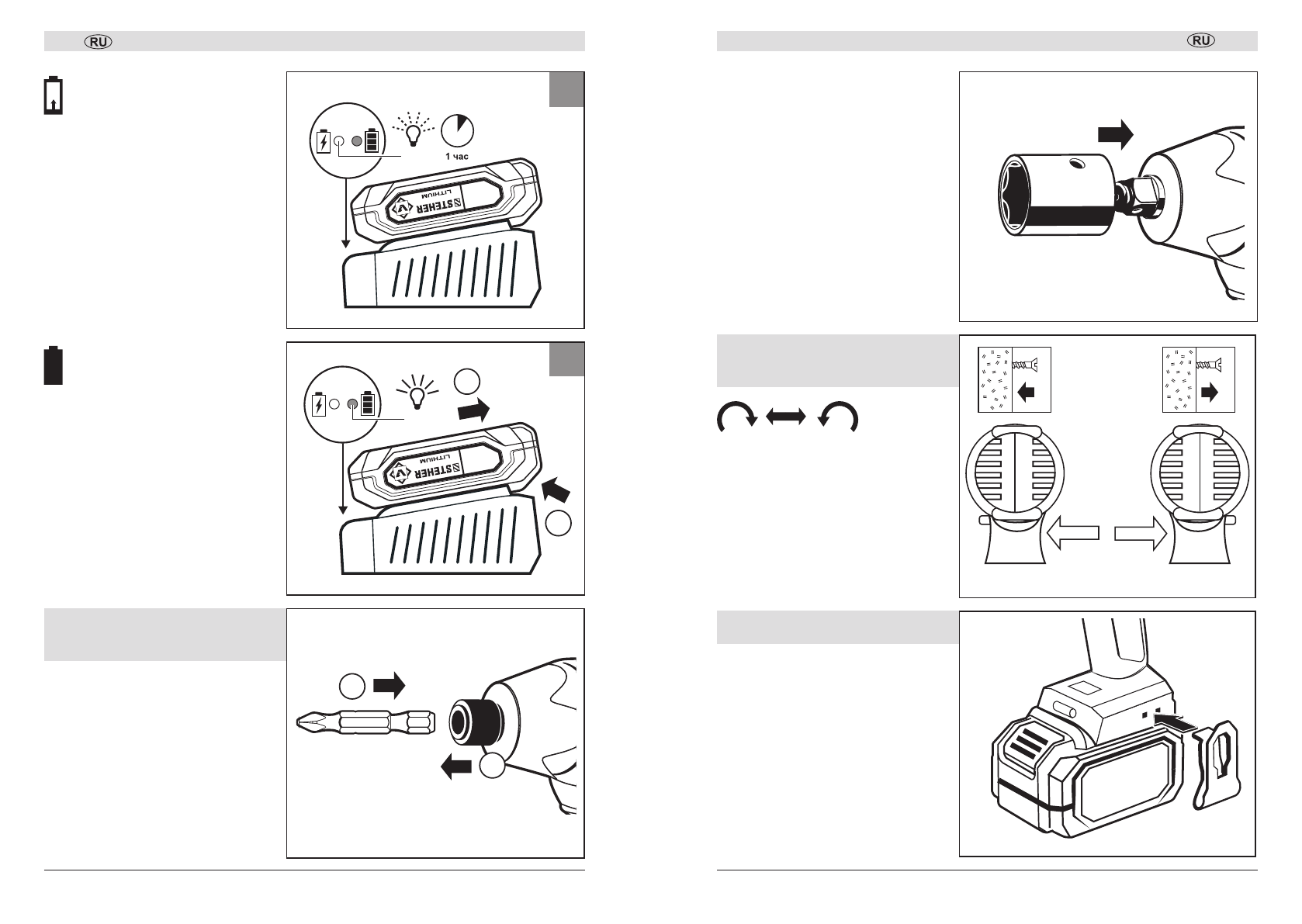 RU

1 час

STEHER
LITHIUM

STEHER
LITHIUM

RU