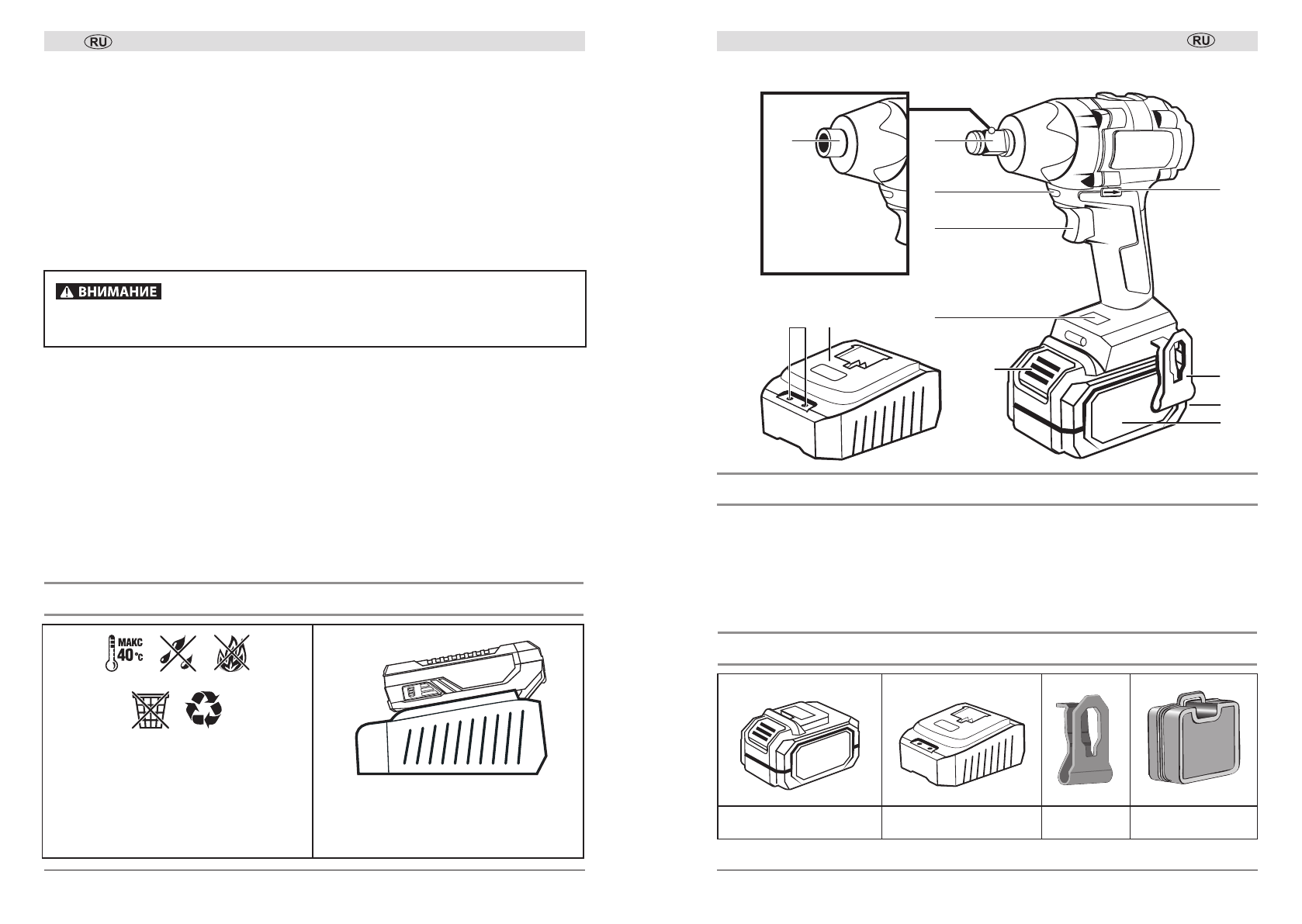 RU

ВНИМАНИЕ

МАКС 40°C

RU