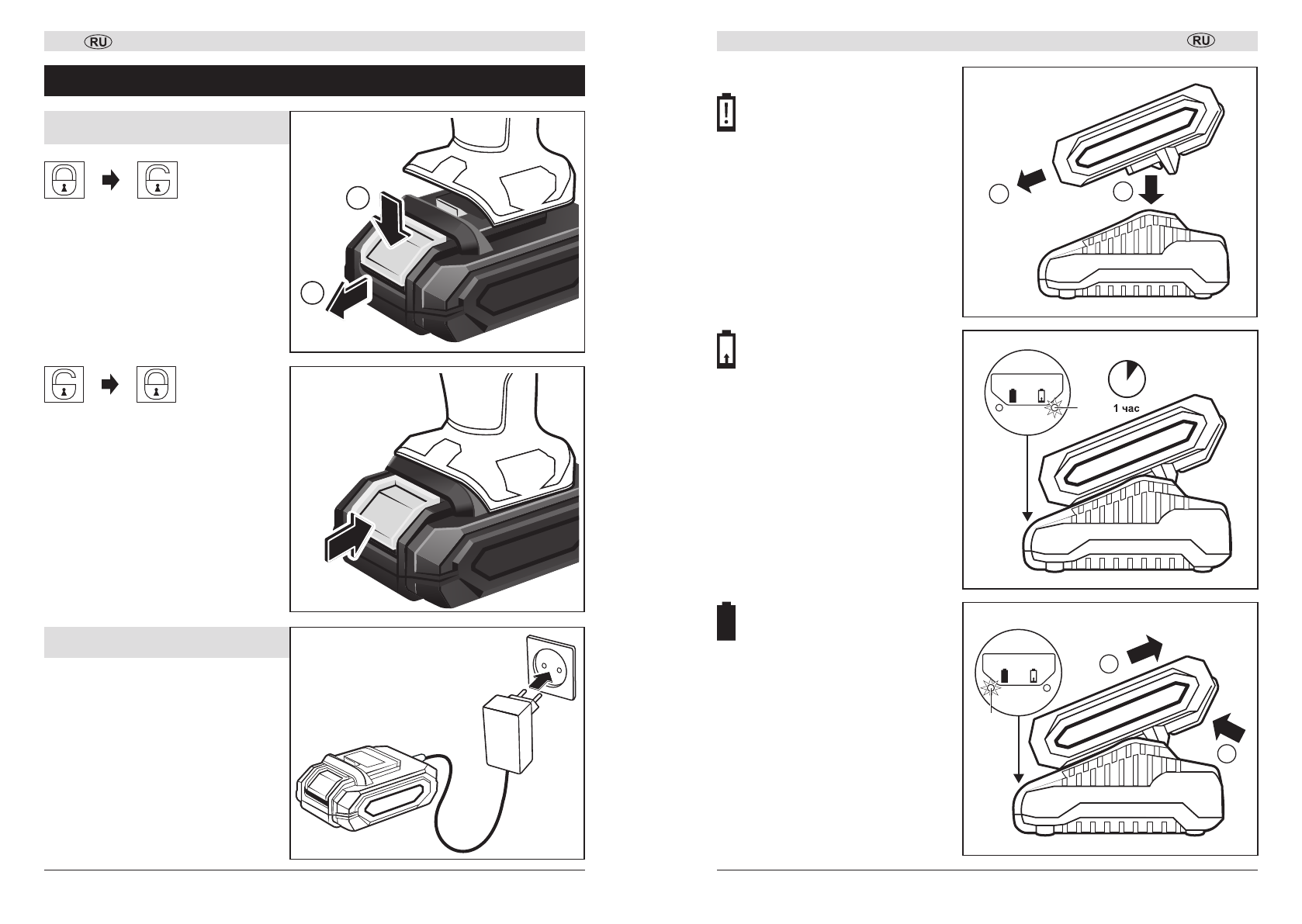 RU

RU

1 час