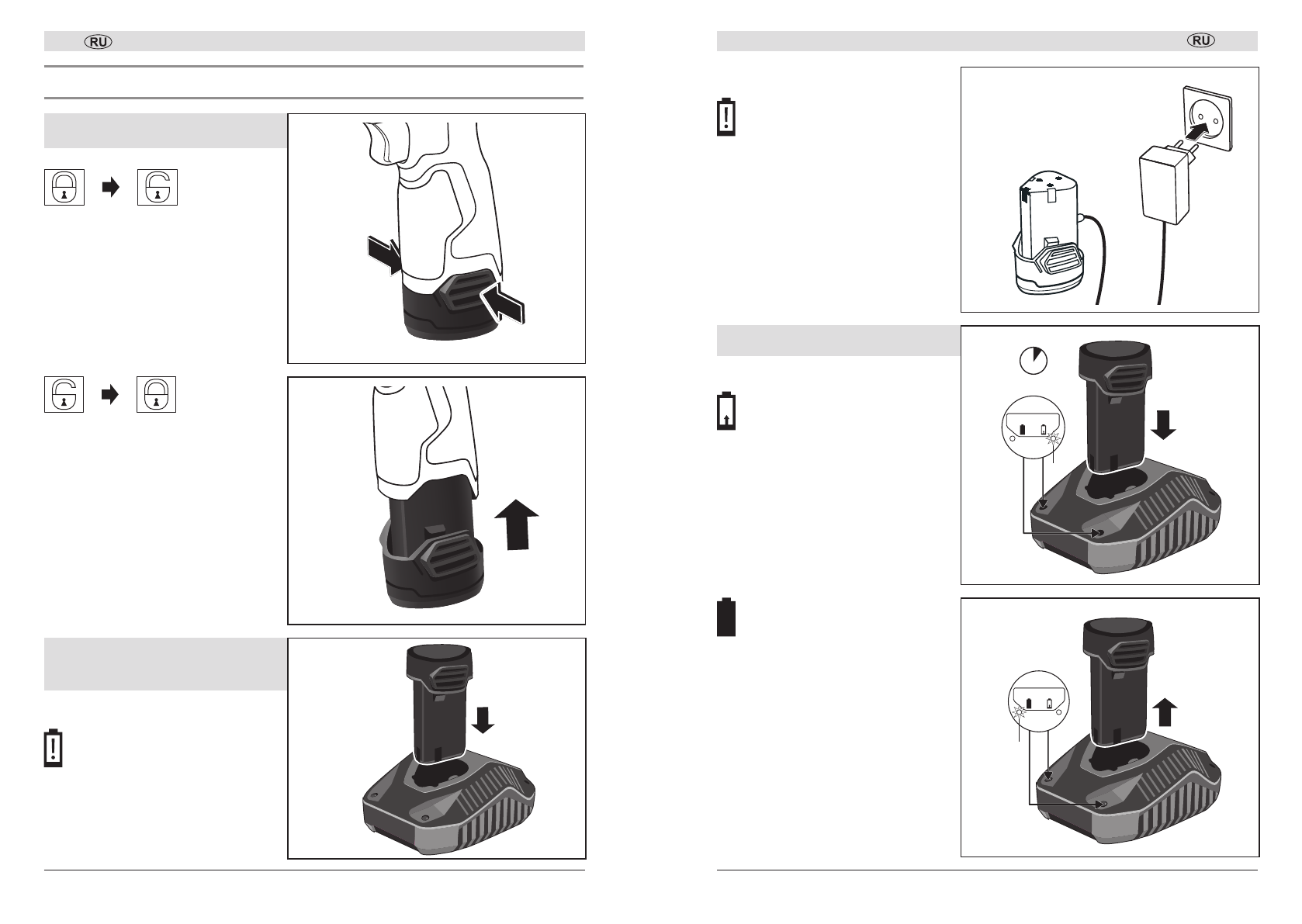 RU

RU