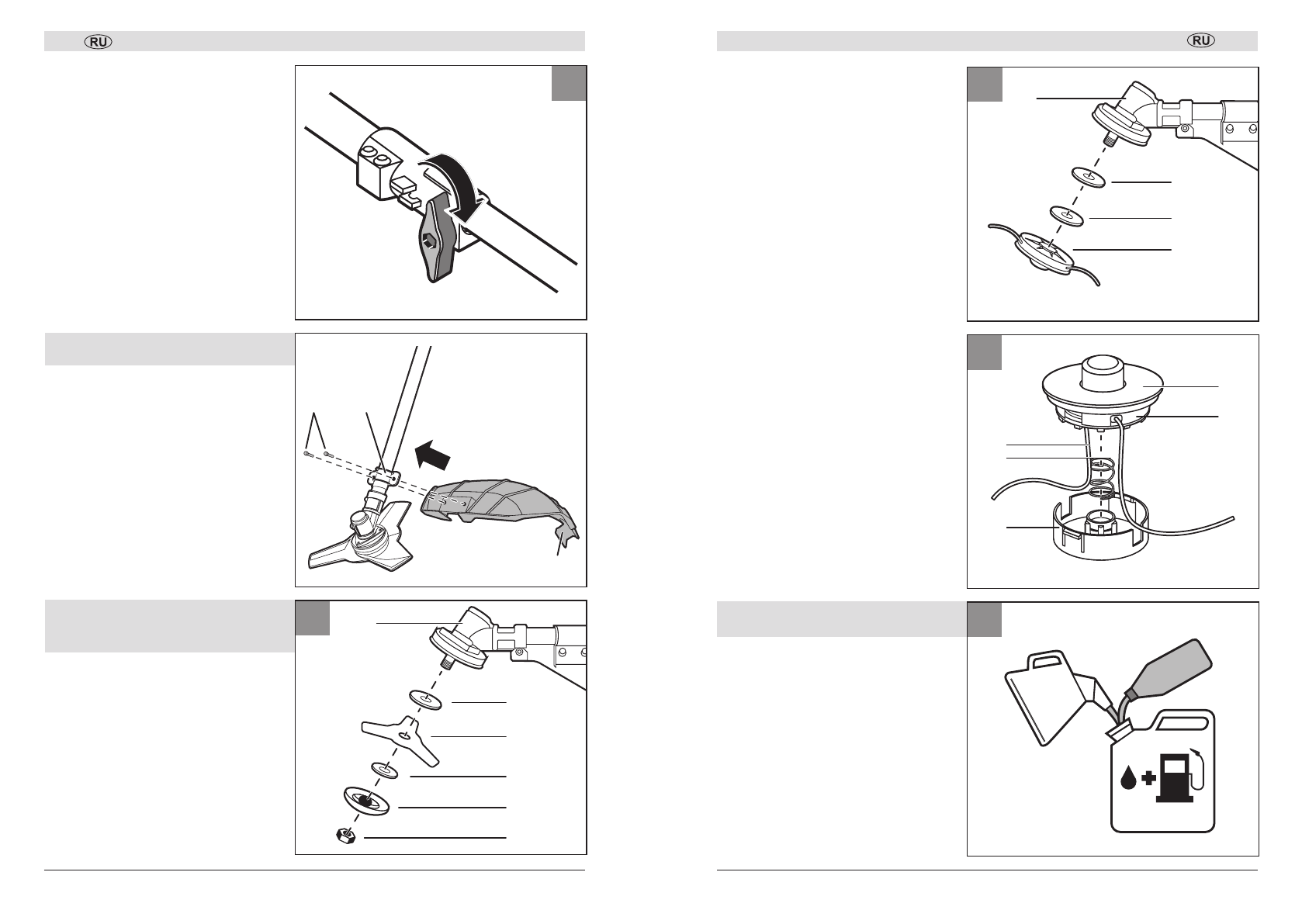 RU

RU