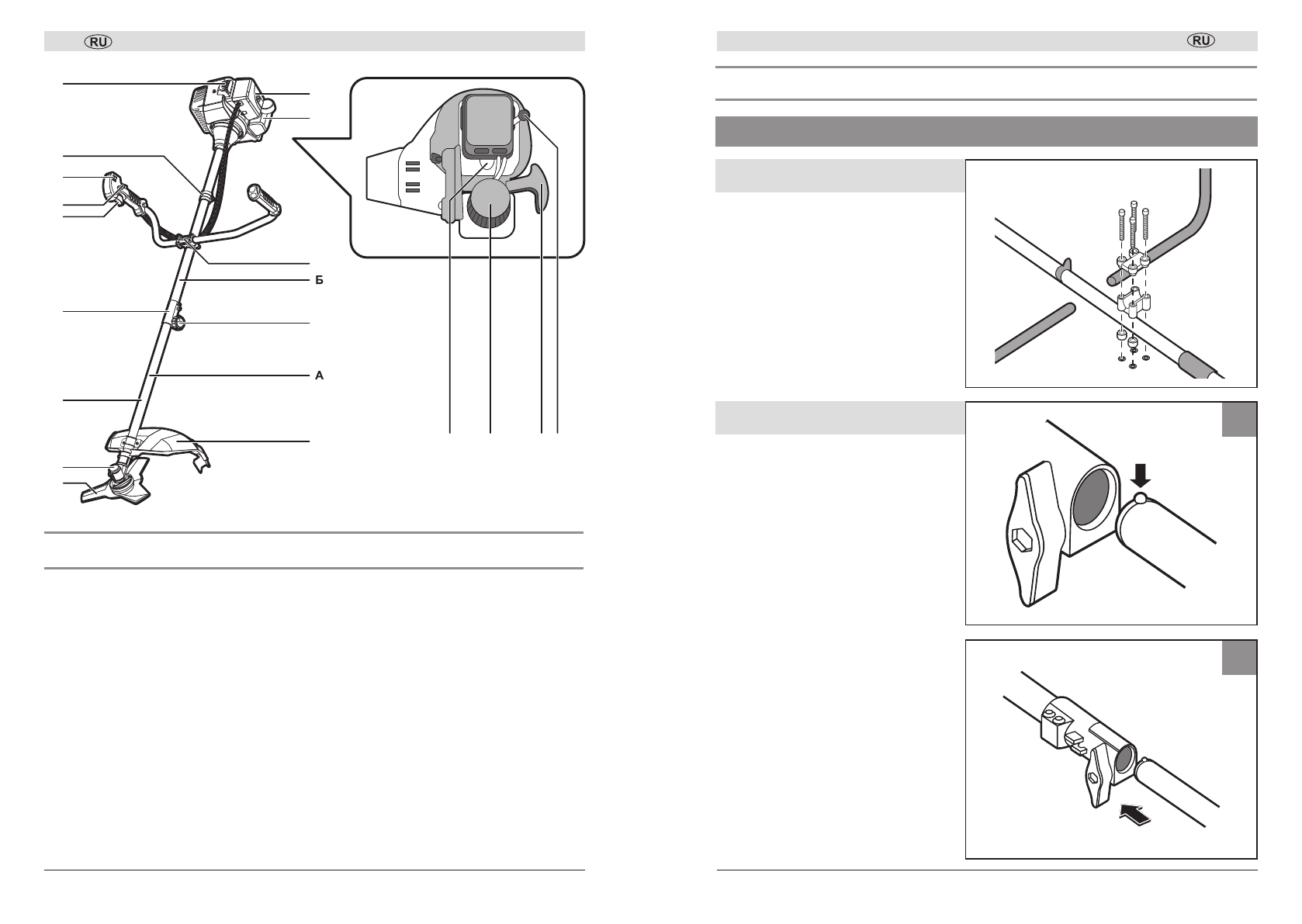 RU

Б

А

RU