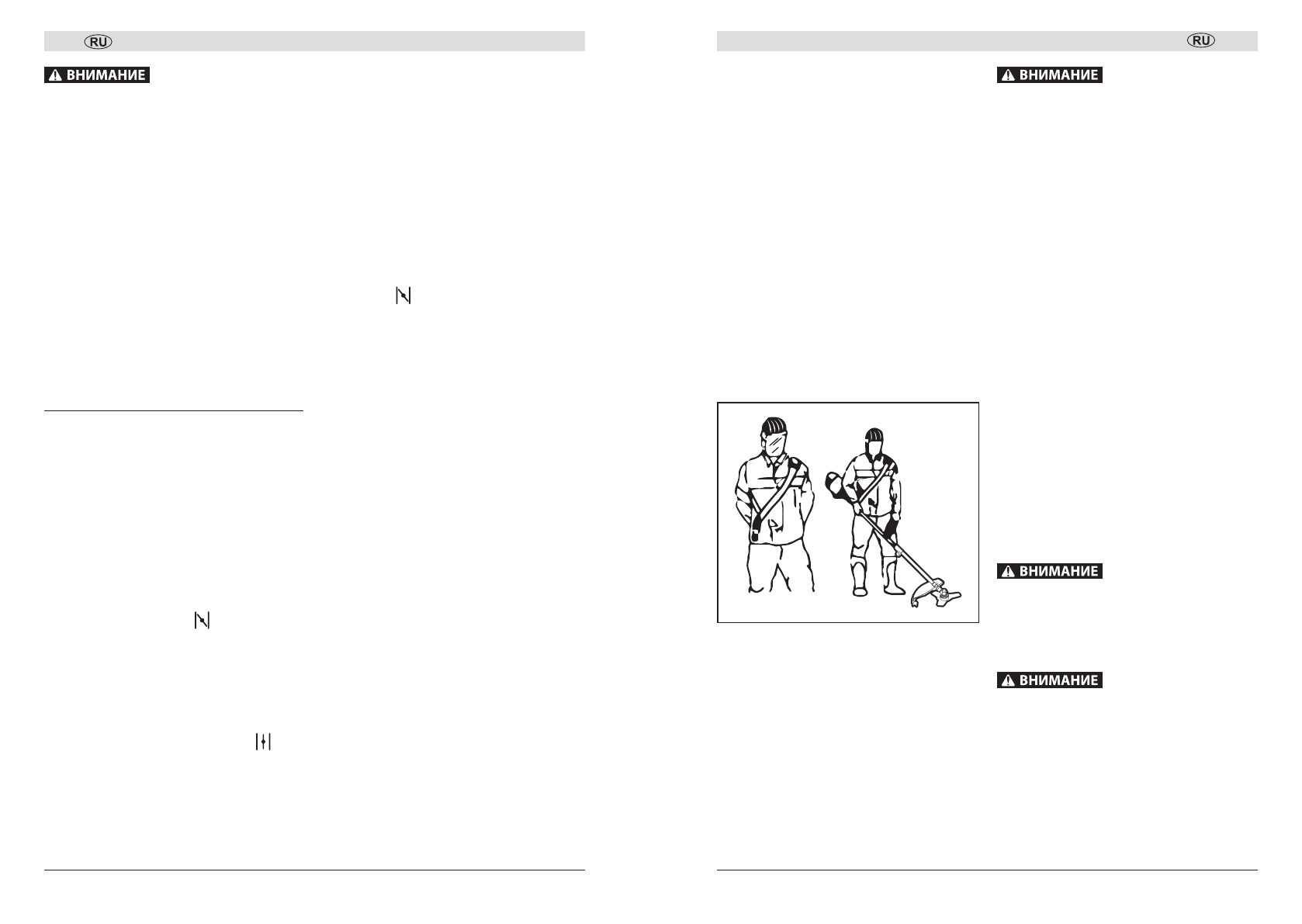 RU

ВНИМАНИЕ

RU

ВНИМАНИЕ

ВНИМАНИЕ

ВНИМАНИЕ