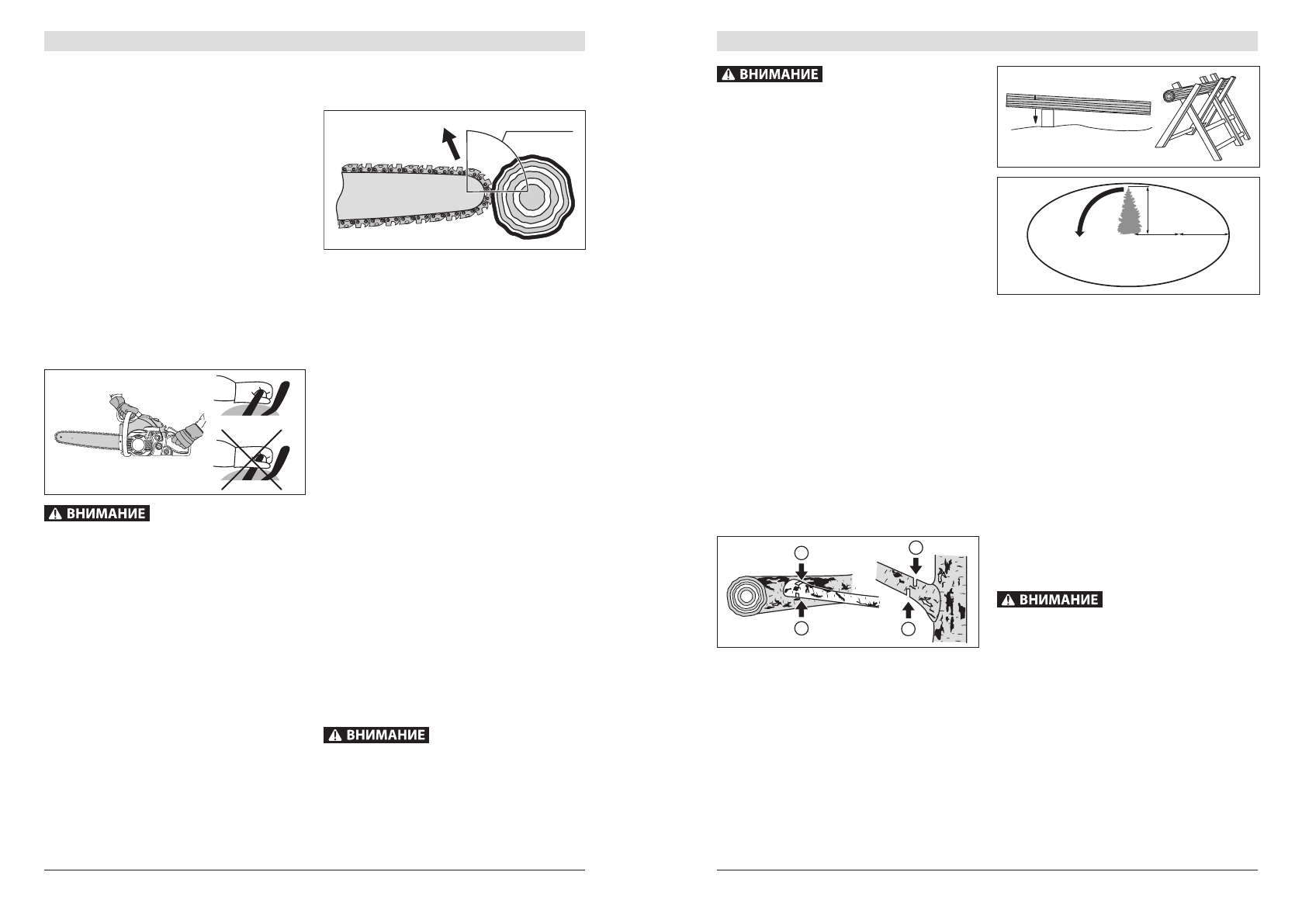 ВНИМАНИЕ

ВНИМАНИЕ

ВНИМАНИЕ

ВНИМАНИЕ