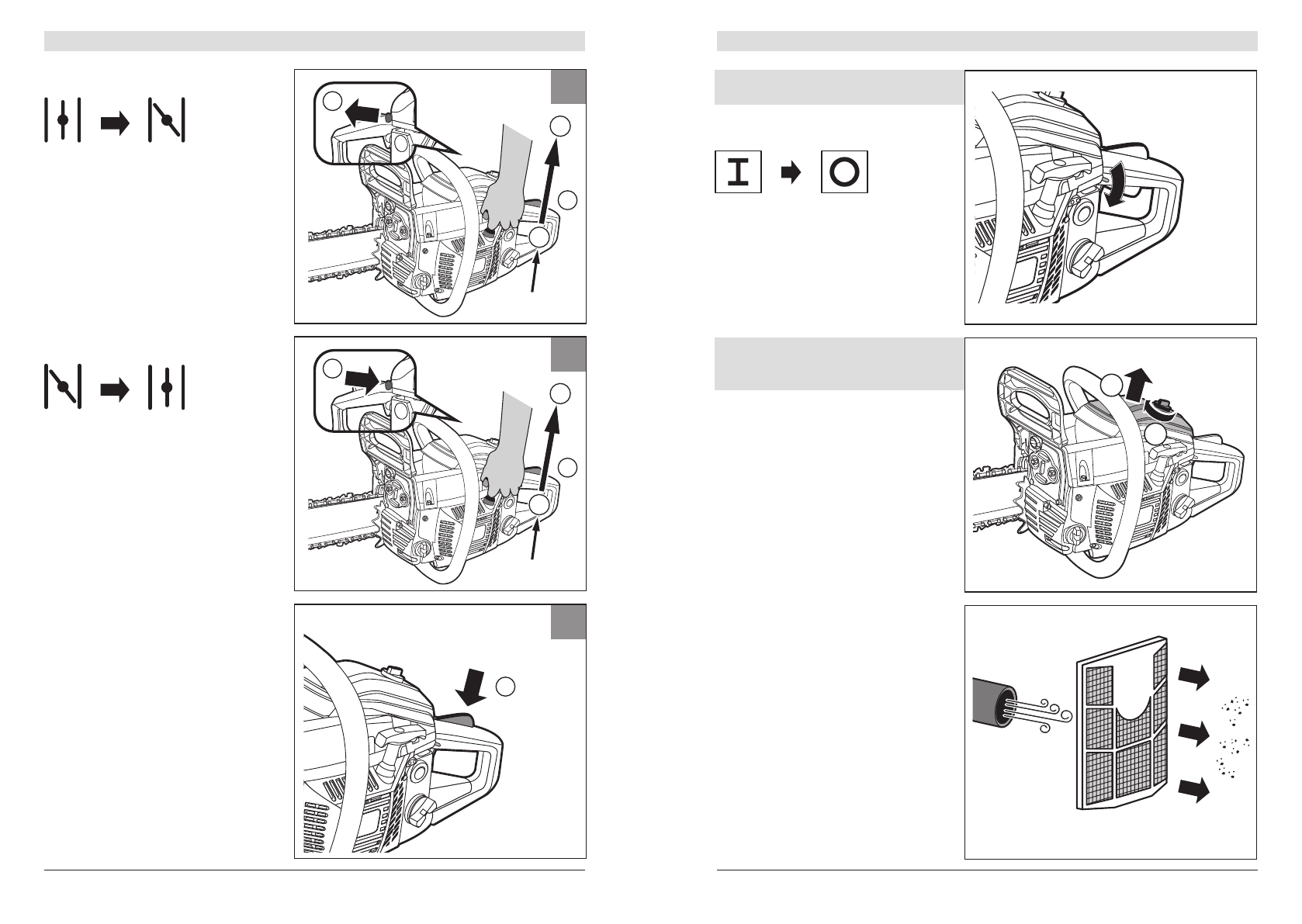 I

O