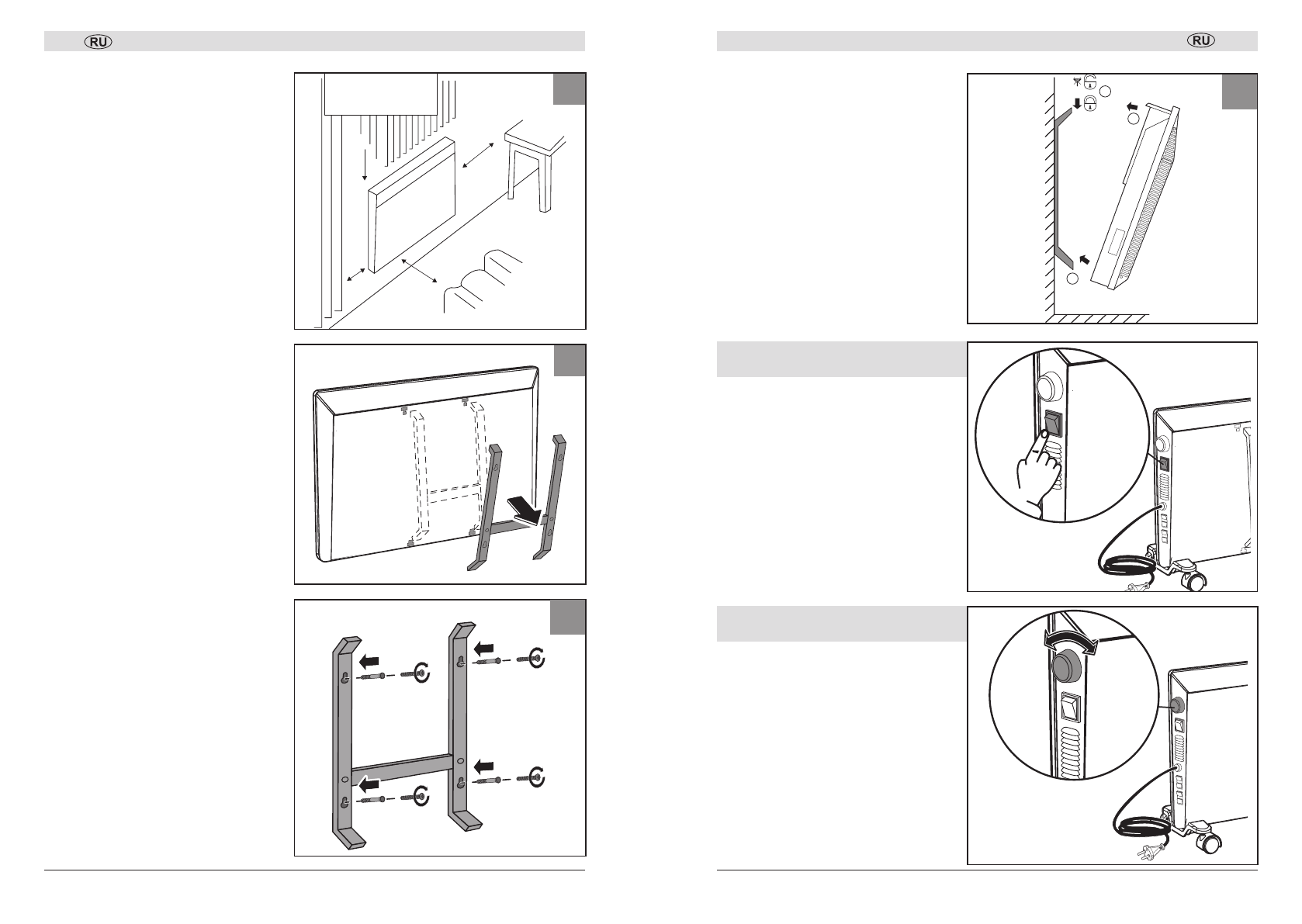 RU

RU