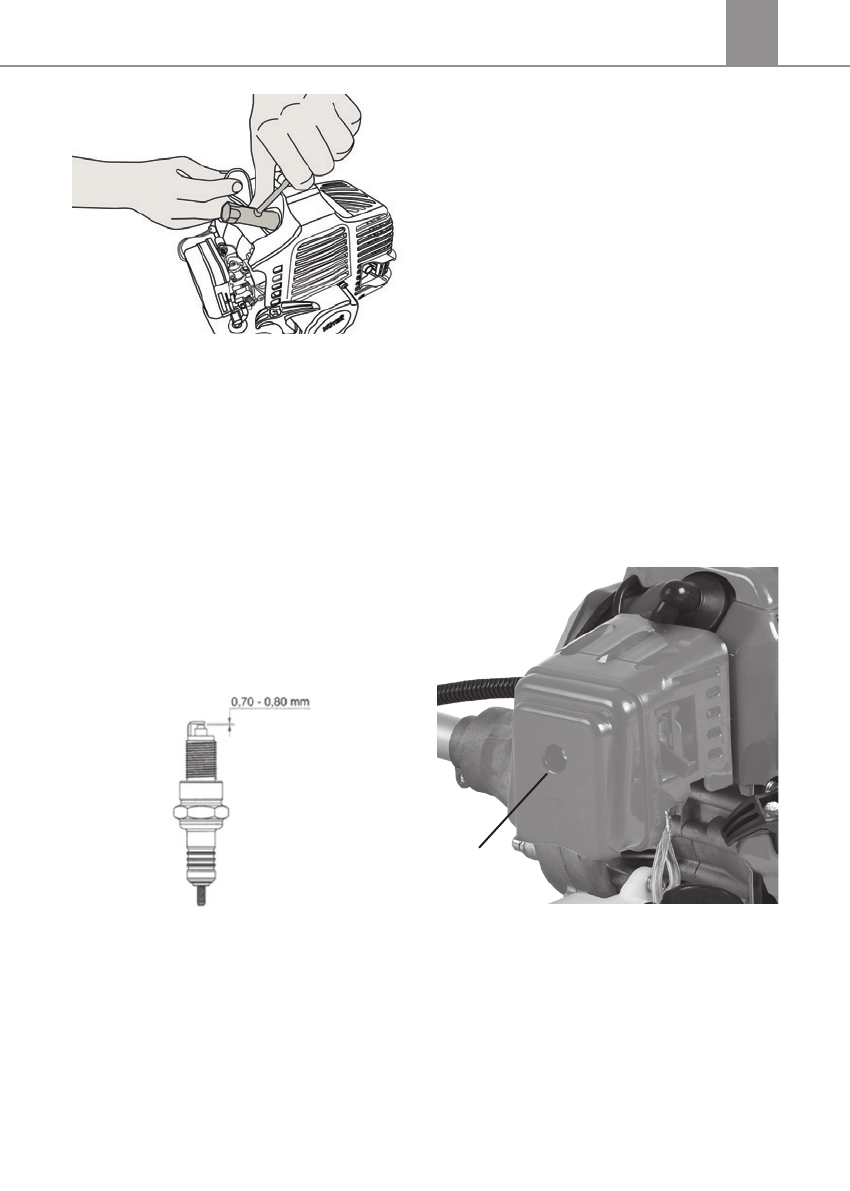 0,70 - 0,80 mm