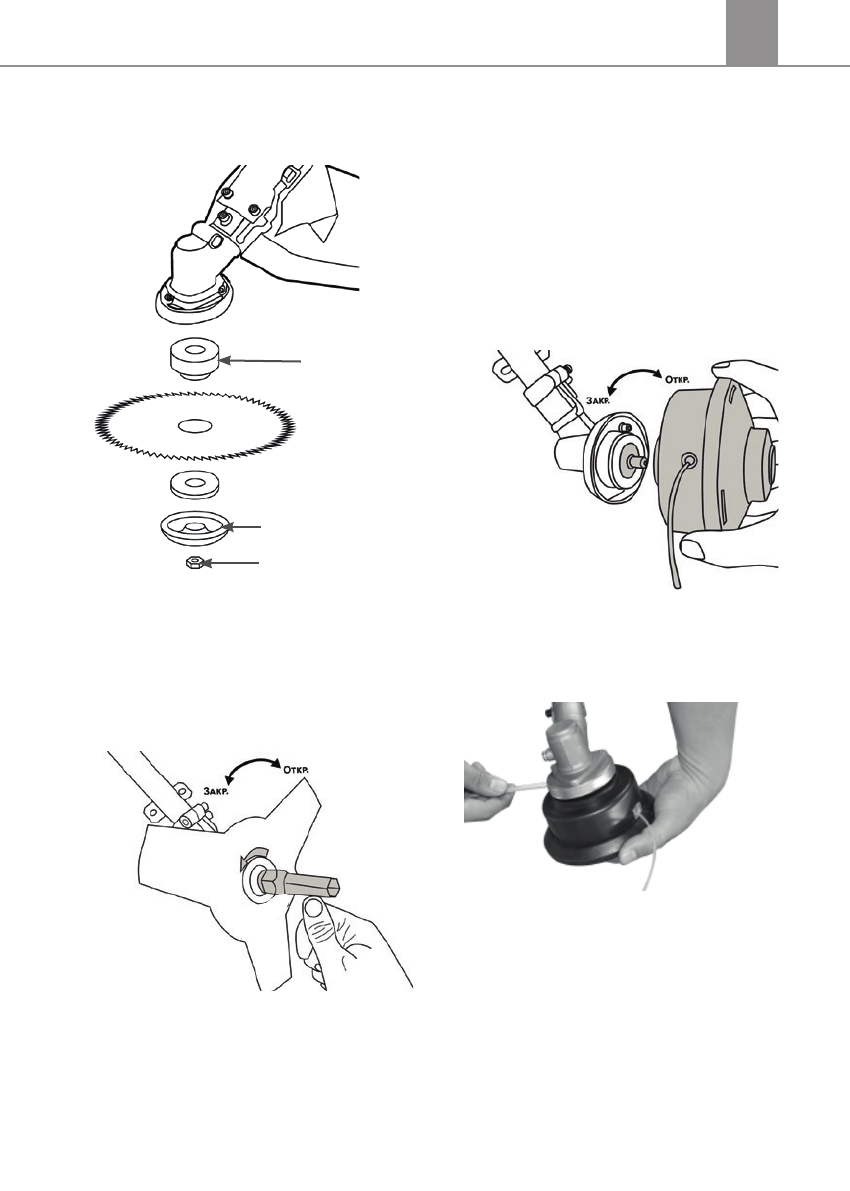 Закр.
Откр.

Закр.
Откр.