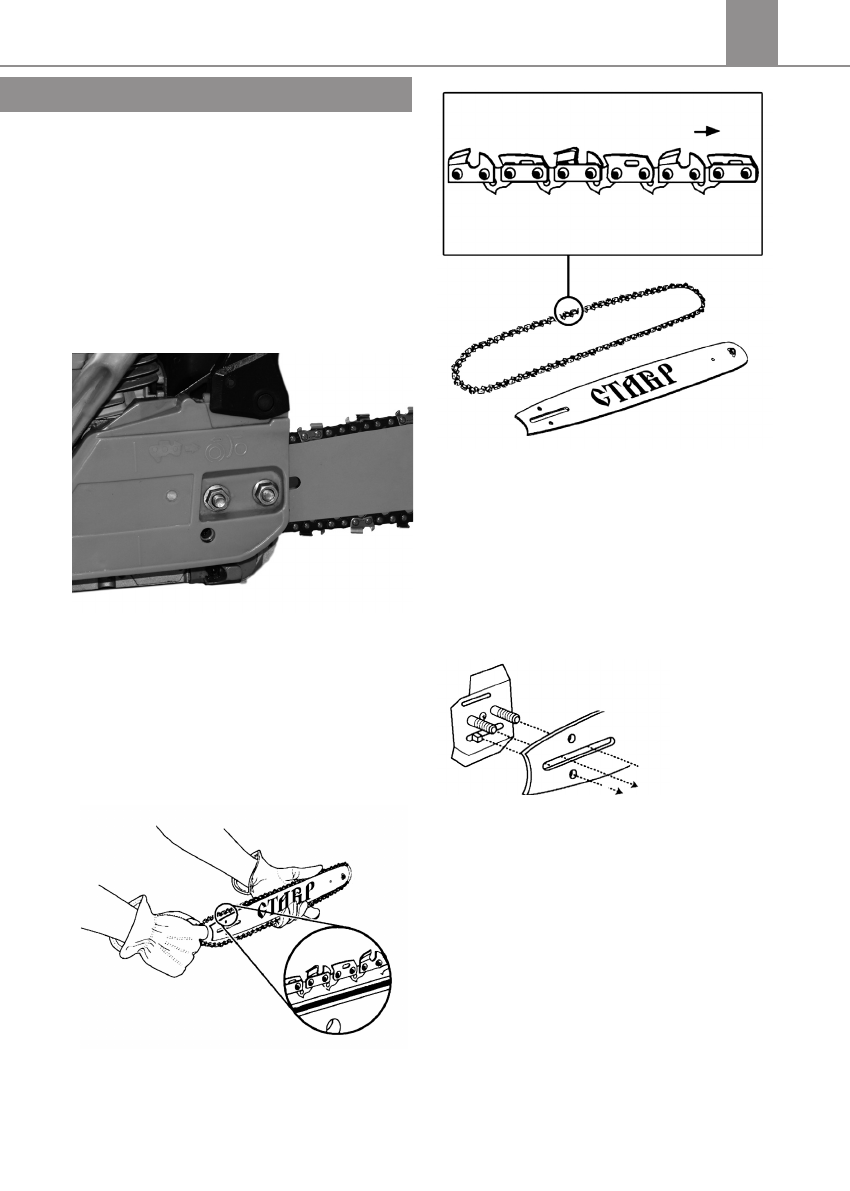 СТАВР

СТАВР