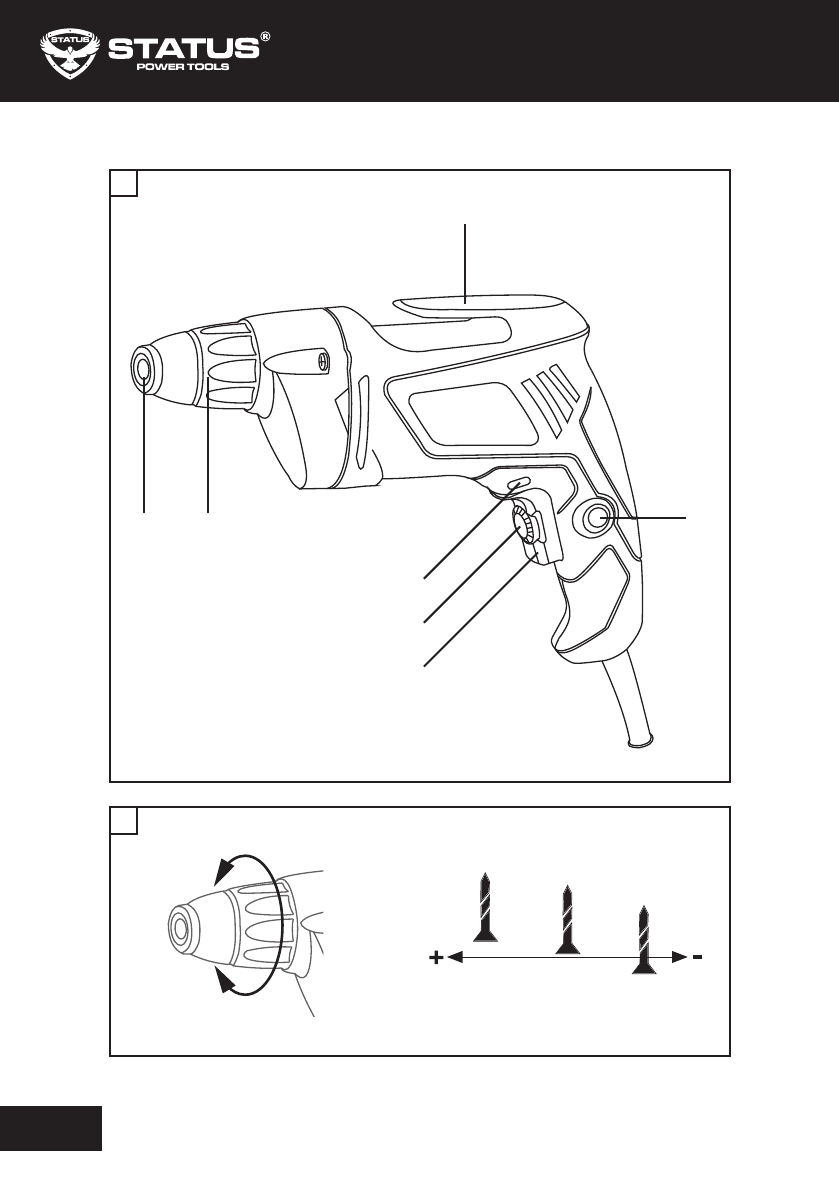 STATUS
STATUS®
POWER TOOLS

+

-