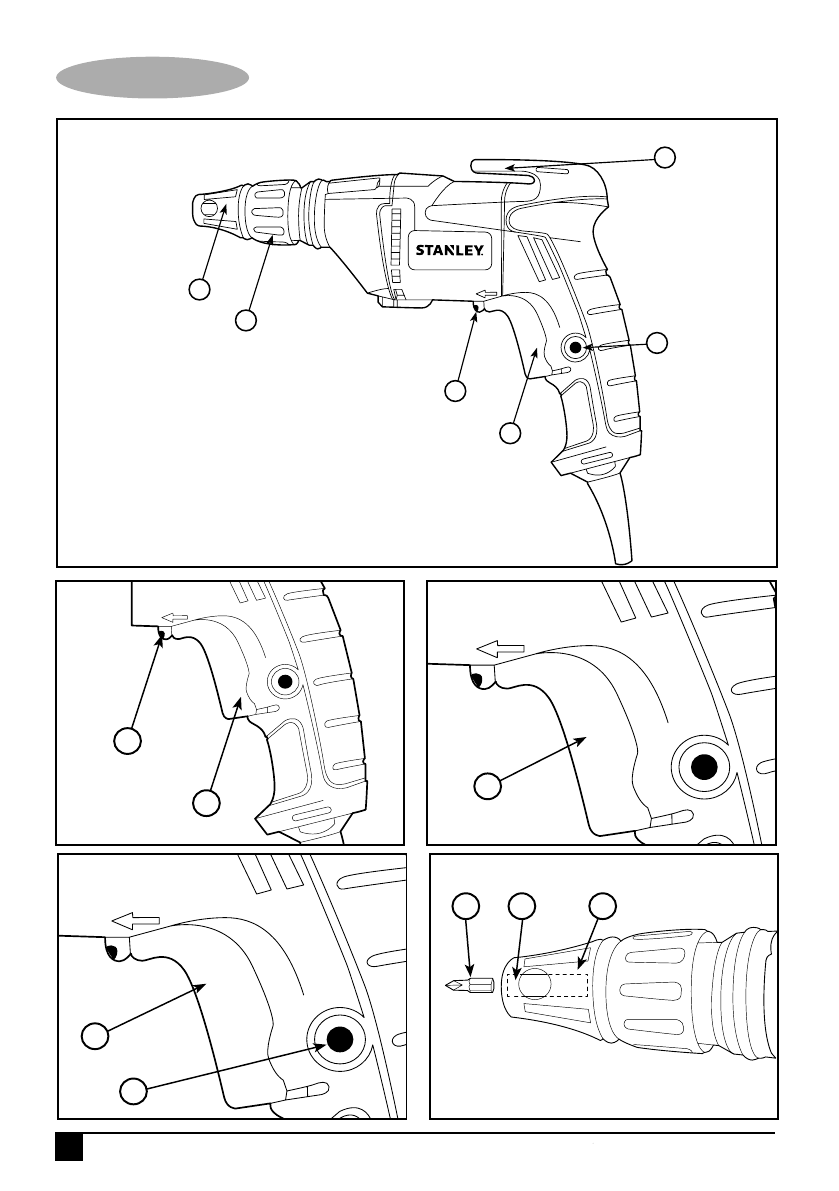 STANLEY