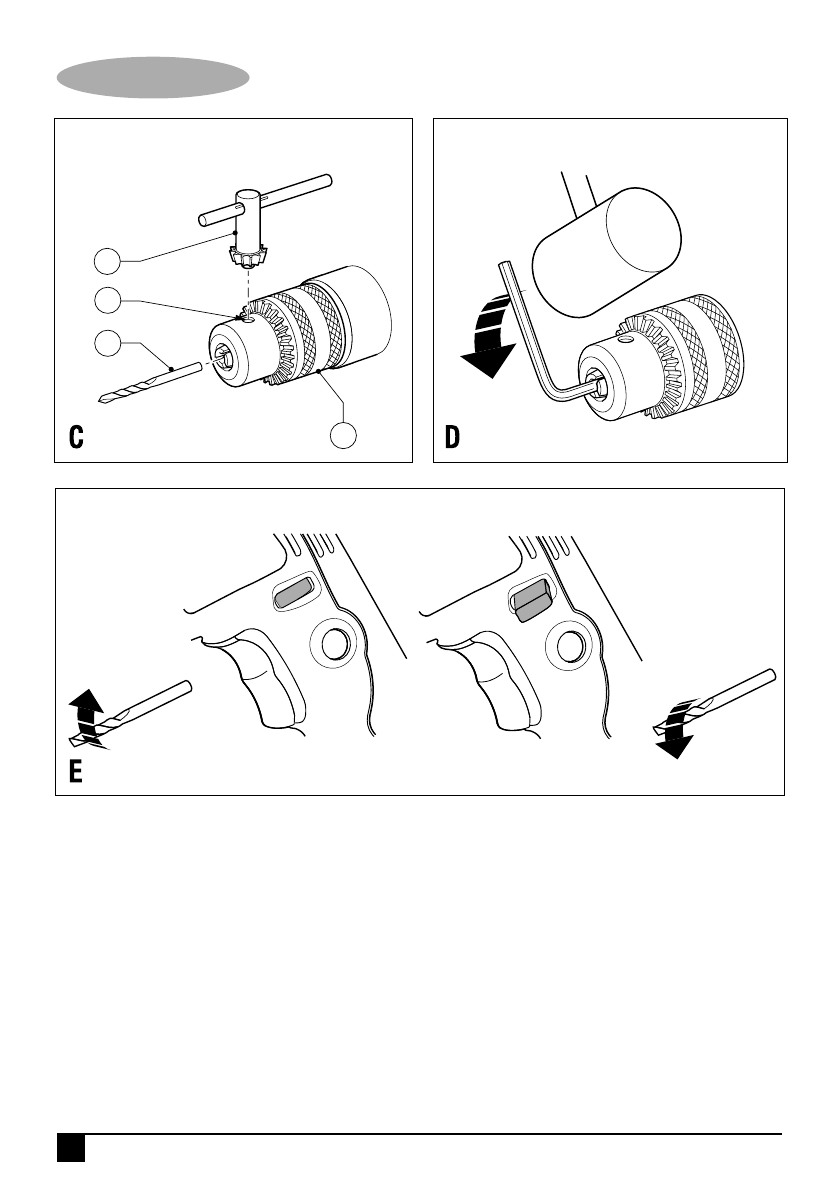 C

D

E