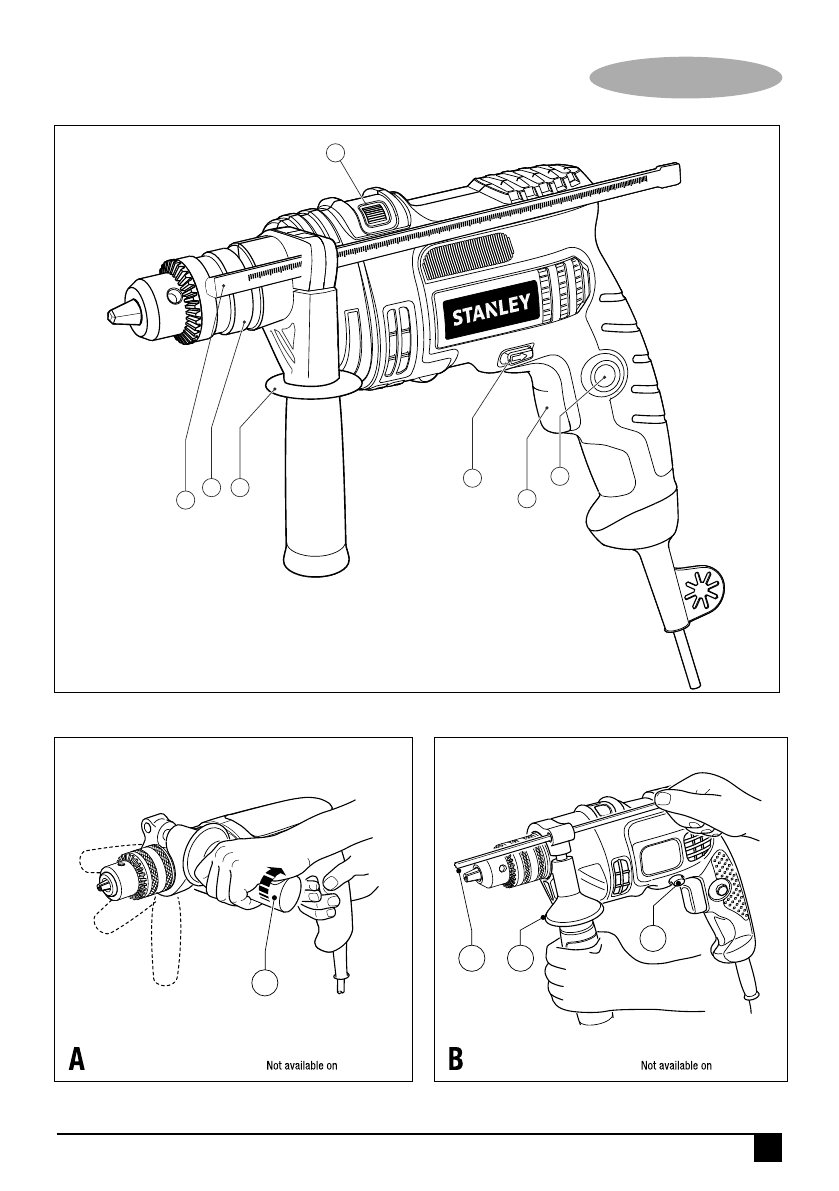 STANLEY

A

Not available on

B

Not available on