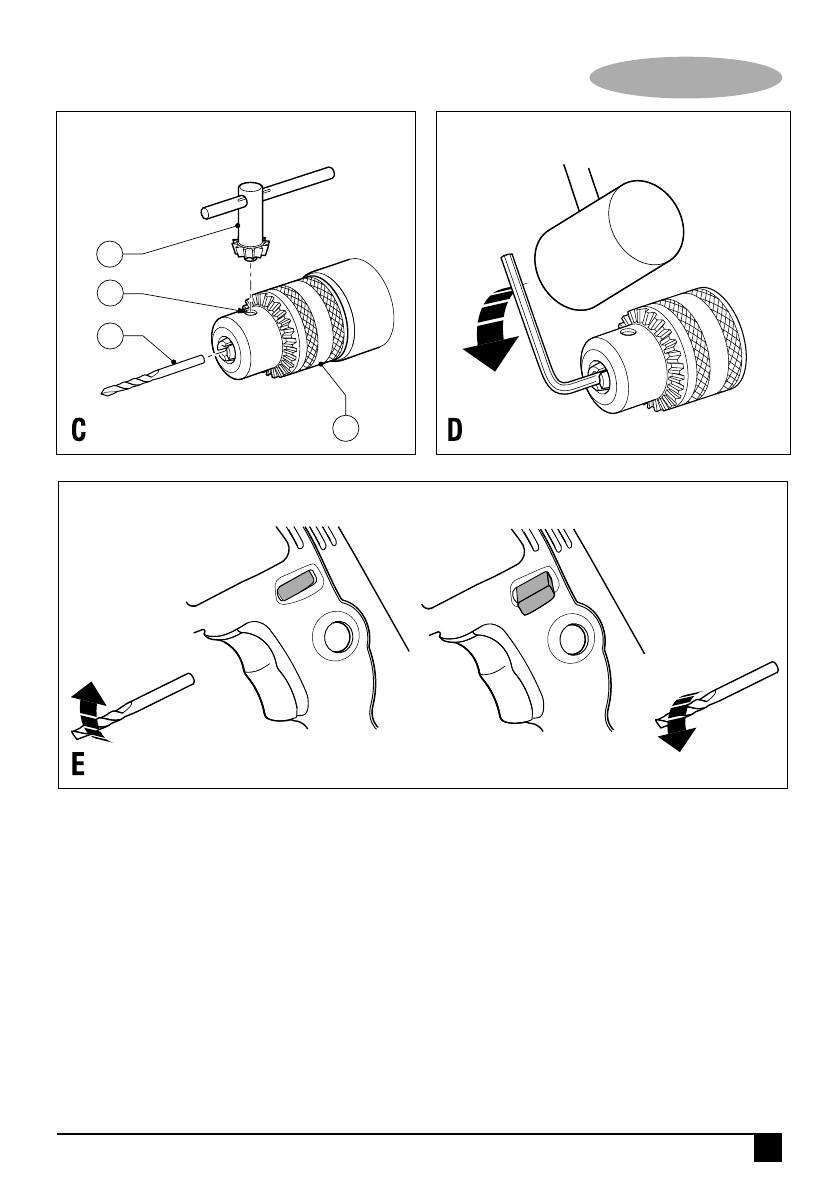 C

D

E