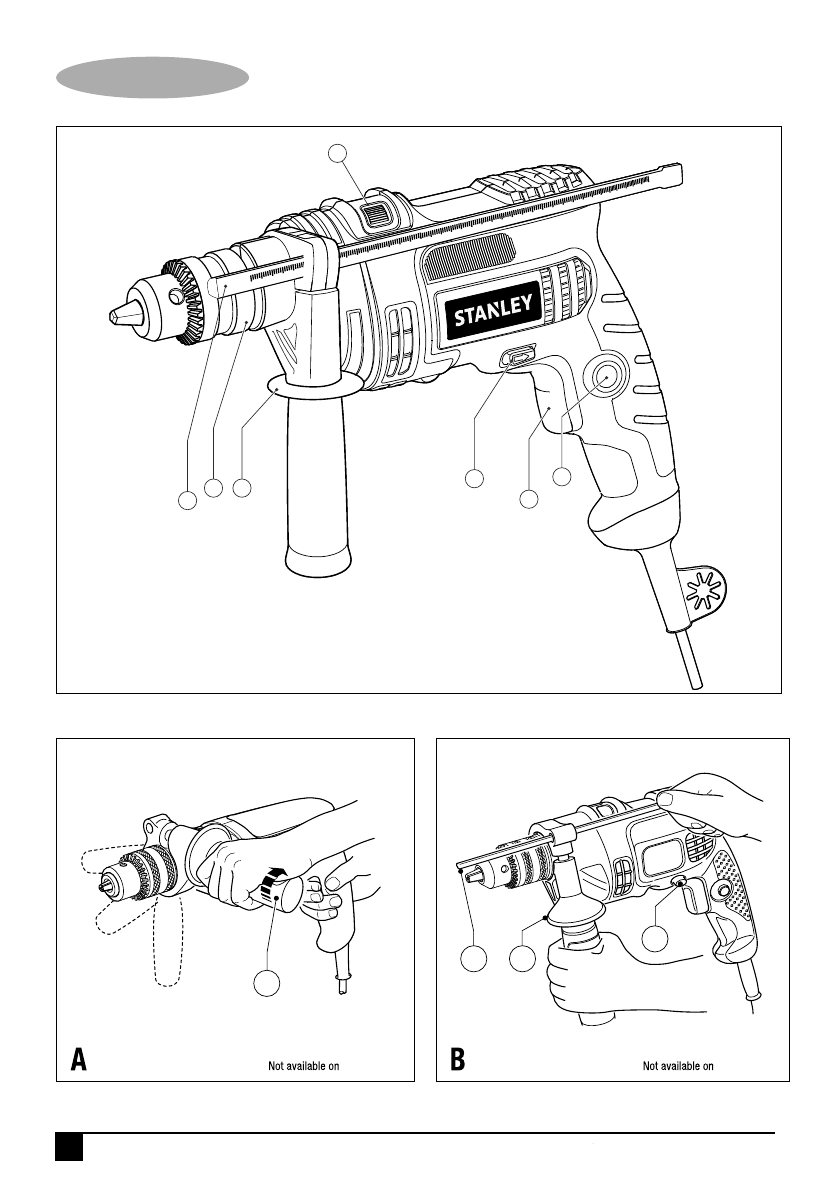 STANLEY

A

Not available on

B

Not available on