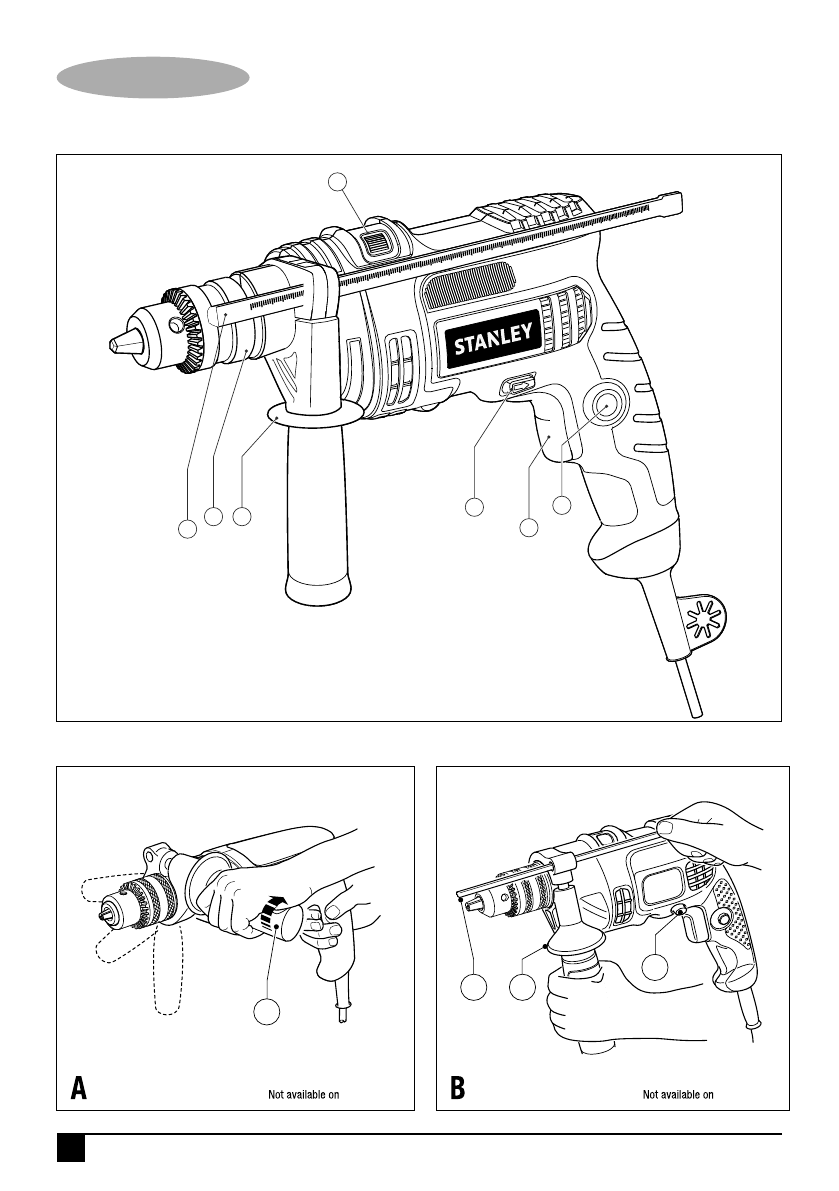 STANLEY

A

Not available on

B

Not available on