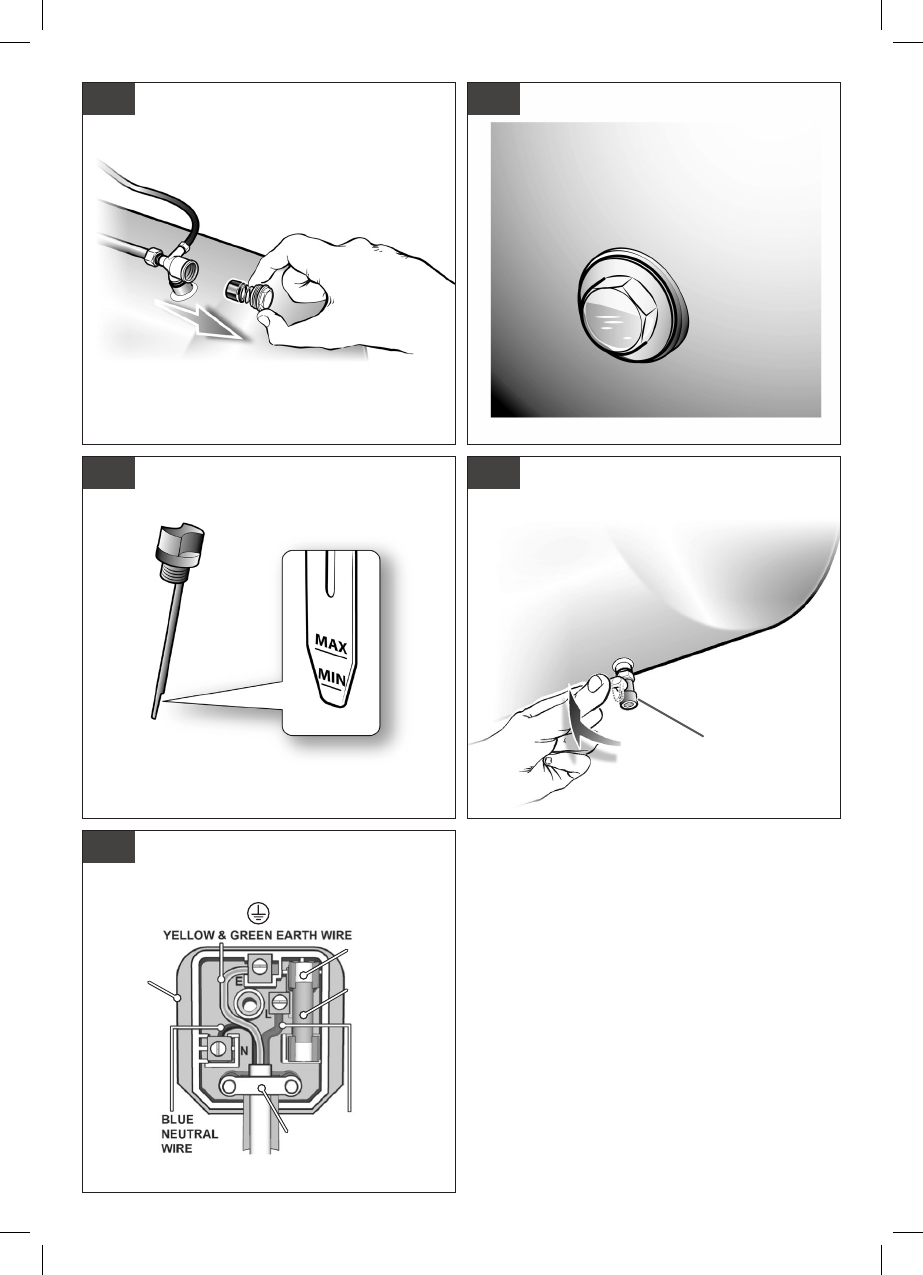 MAX
MIN

YELLOW & GREEN EARTH WIRE
E
L
N
BLUE NEUTRAL WIRE