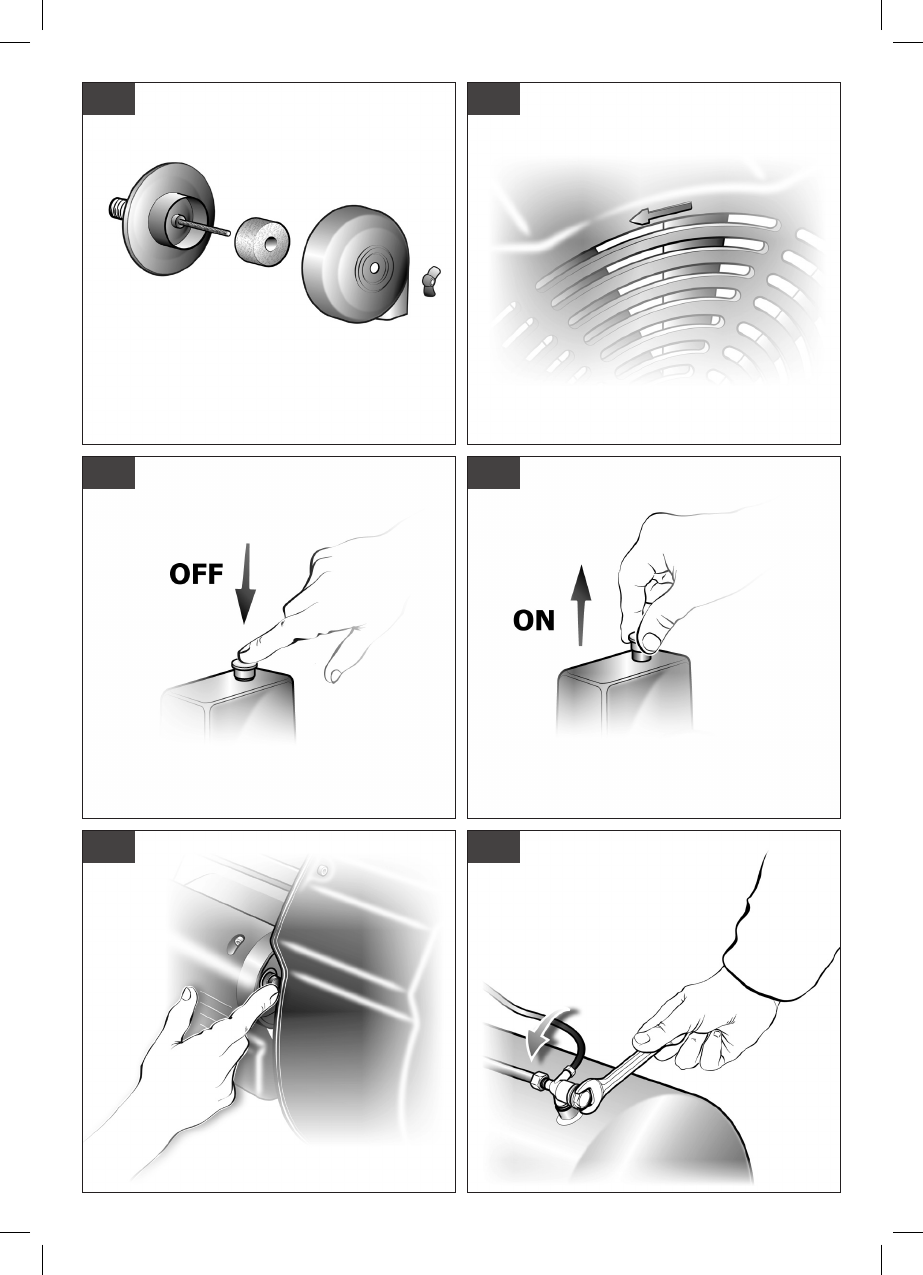 OFF

ON