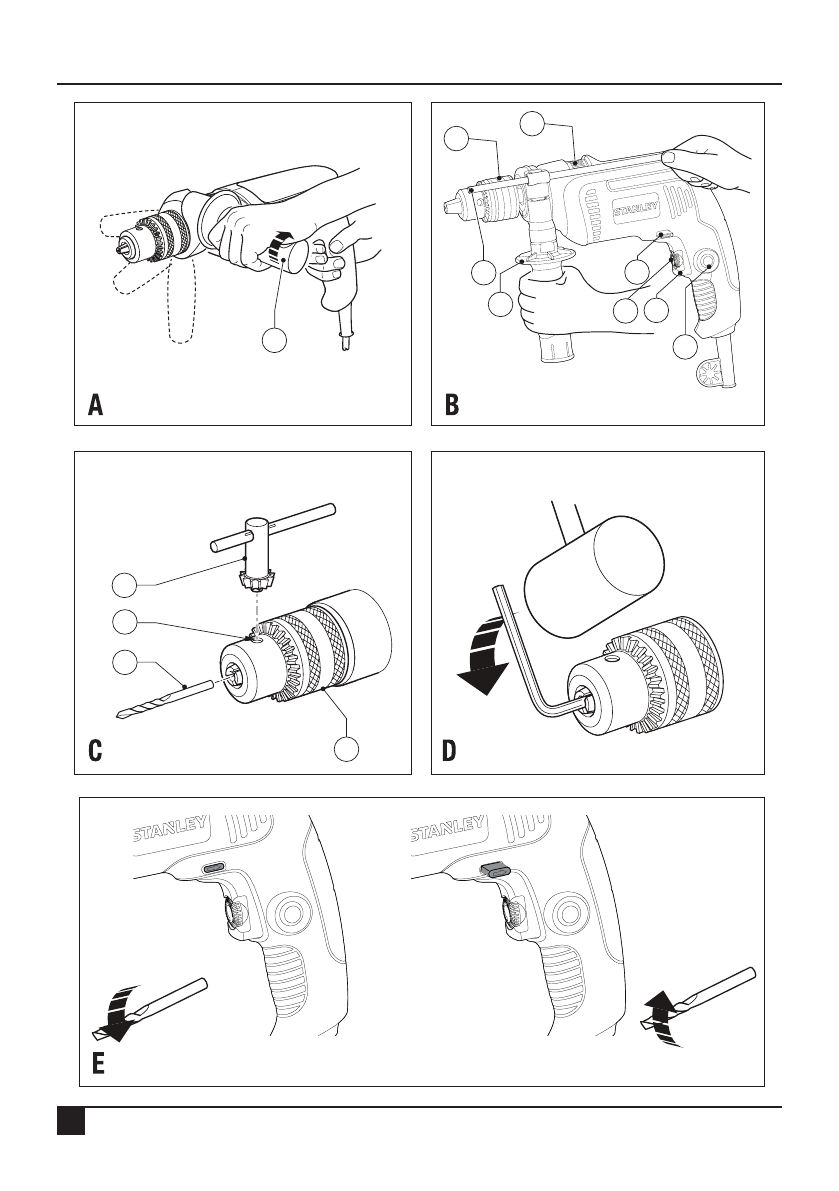 A

STANLEY

B

C

D

STANLEY

STANLEY

E