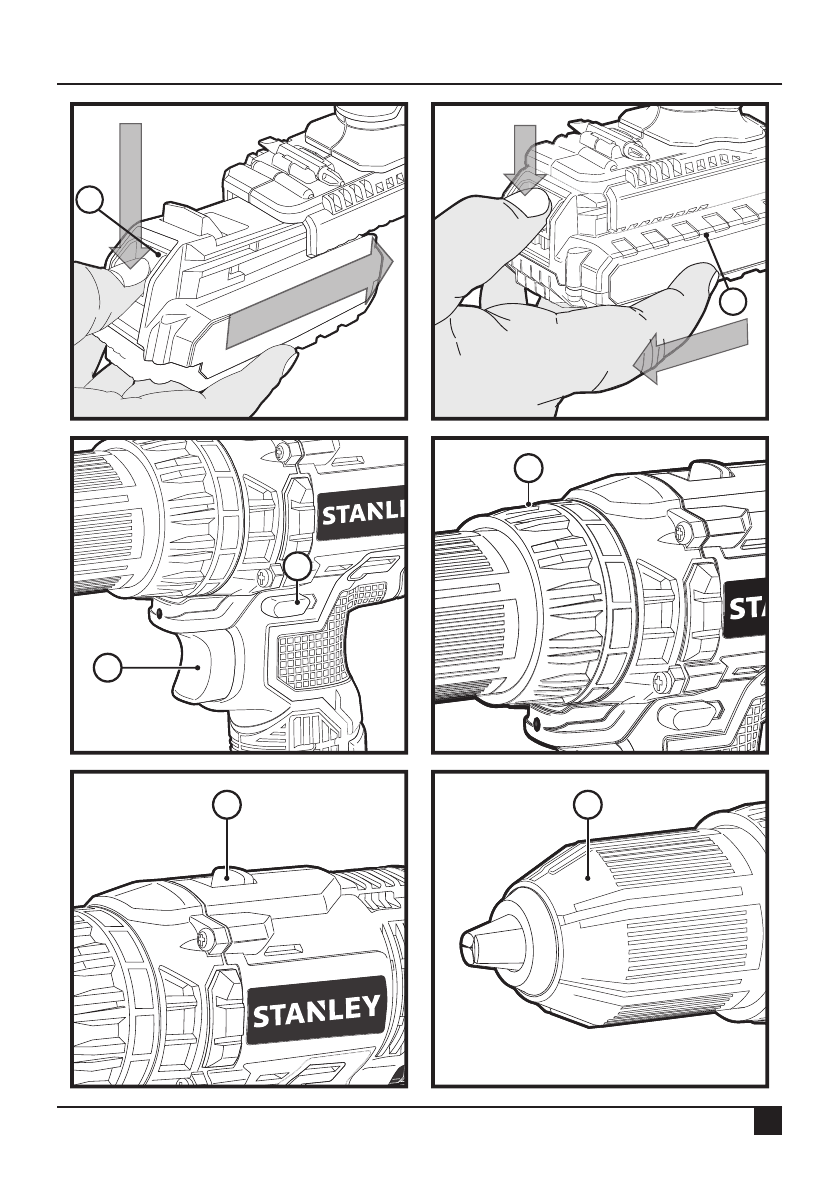 STANLI

STA

STANLEY