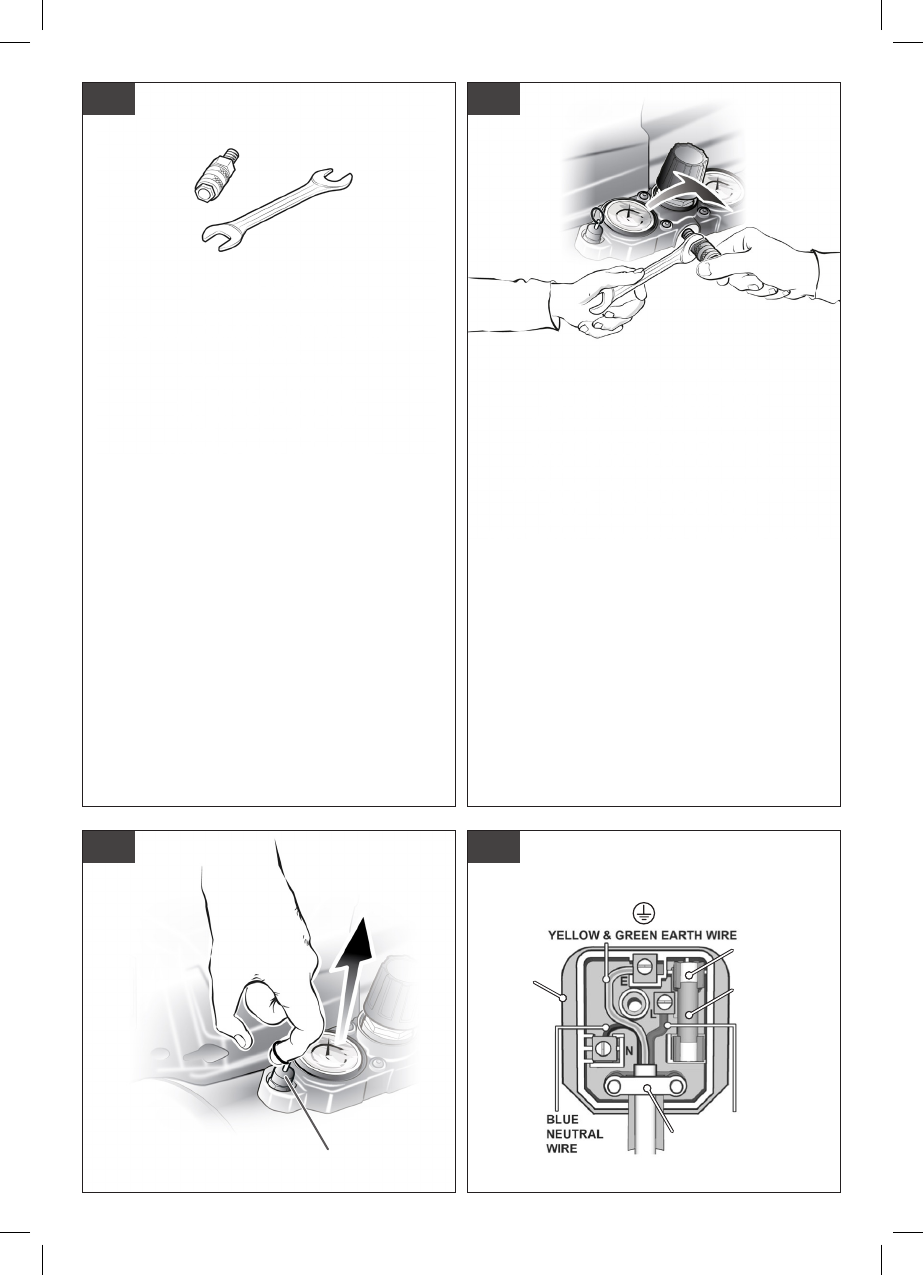 YELLOW & GREEN EARTH WIRE

E

N

BLUE NEUTRAL WIRE