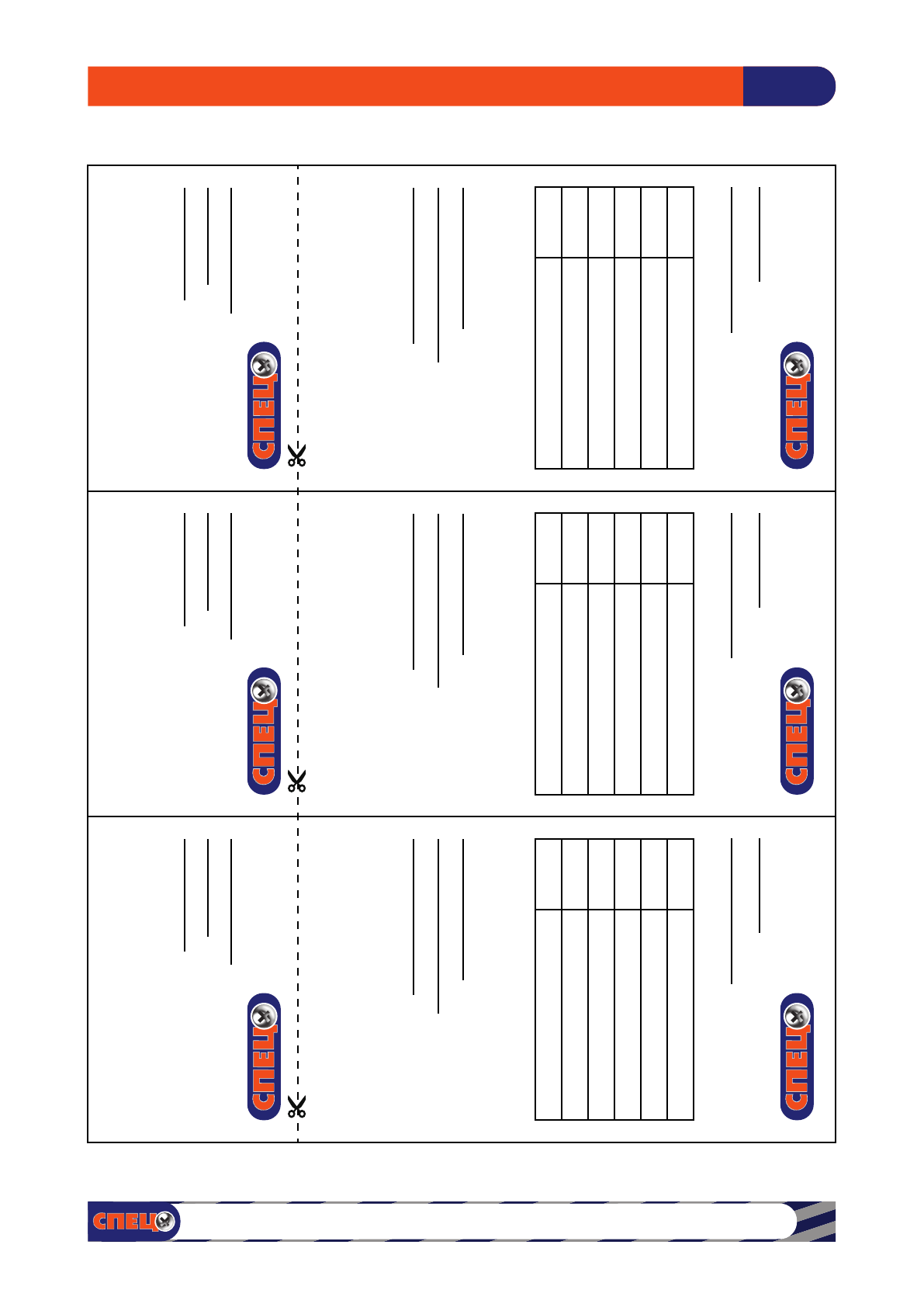 СПЕЦ

СПЕЦ

СПЕЦ

СПЕЦ

СПЕЦ

СПЕЦ

СПЕЦ