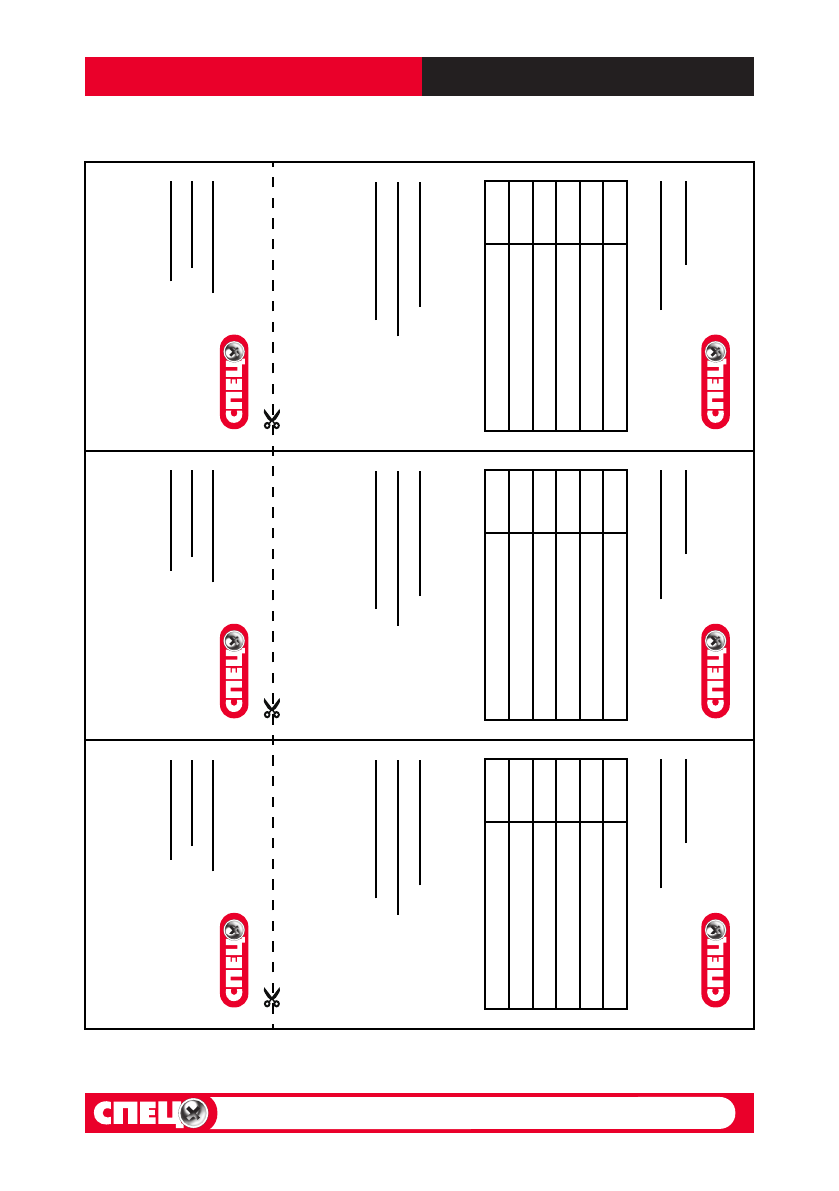 СПЕЦ

СПЕЦ

СПЕЦ

СПЕЦ

СПЕЦ

СПЕЦ

СПЕЦ