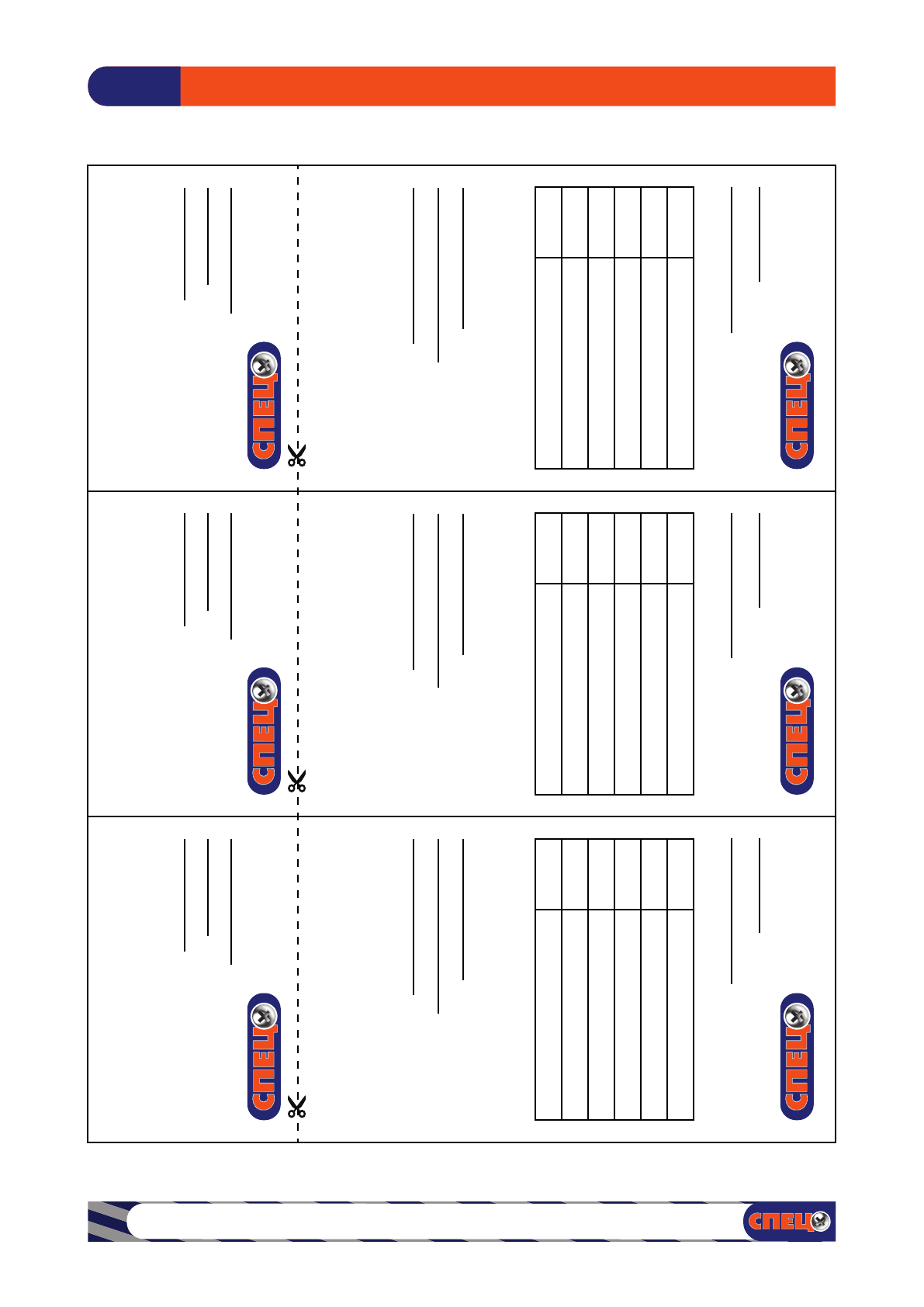 СПЕЦ

СПЕЦ

СПЕЦ

СПЕЦ

СПЕЦ

СПЕЦ

СПЕЦ