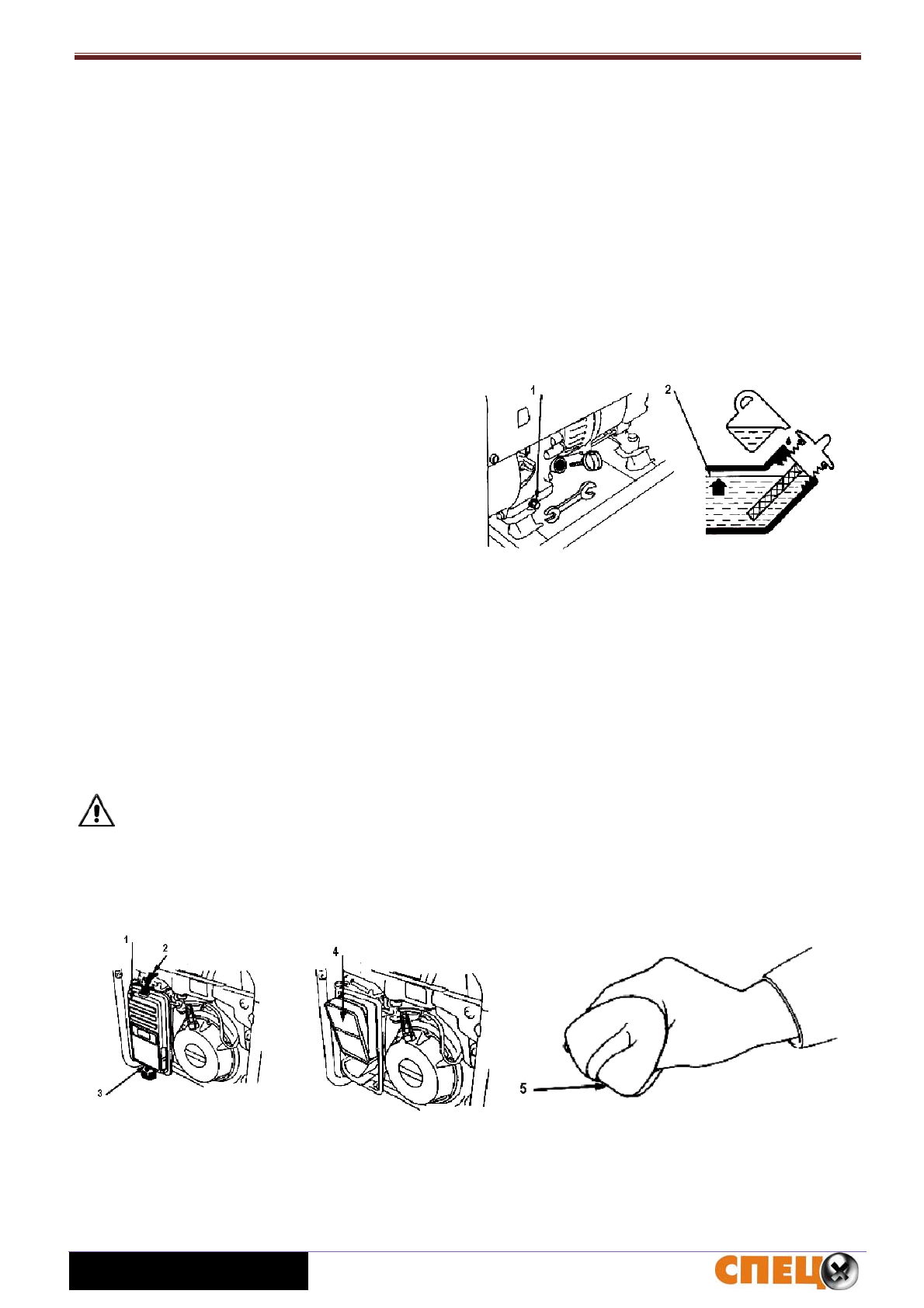 1

2

1

2

3

4

5

СПЕЦ