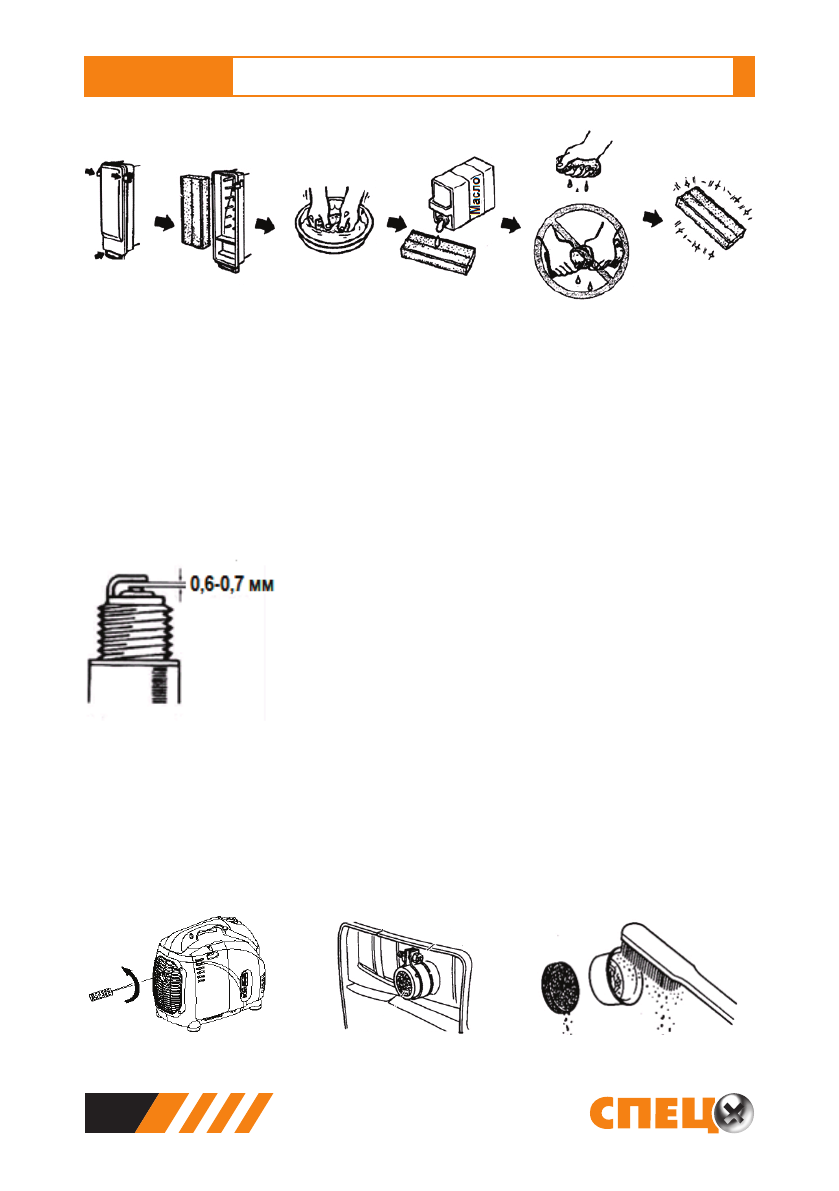 Масло

0,6-0,7 мм

СПЕЦ