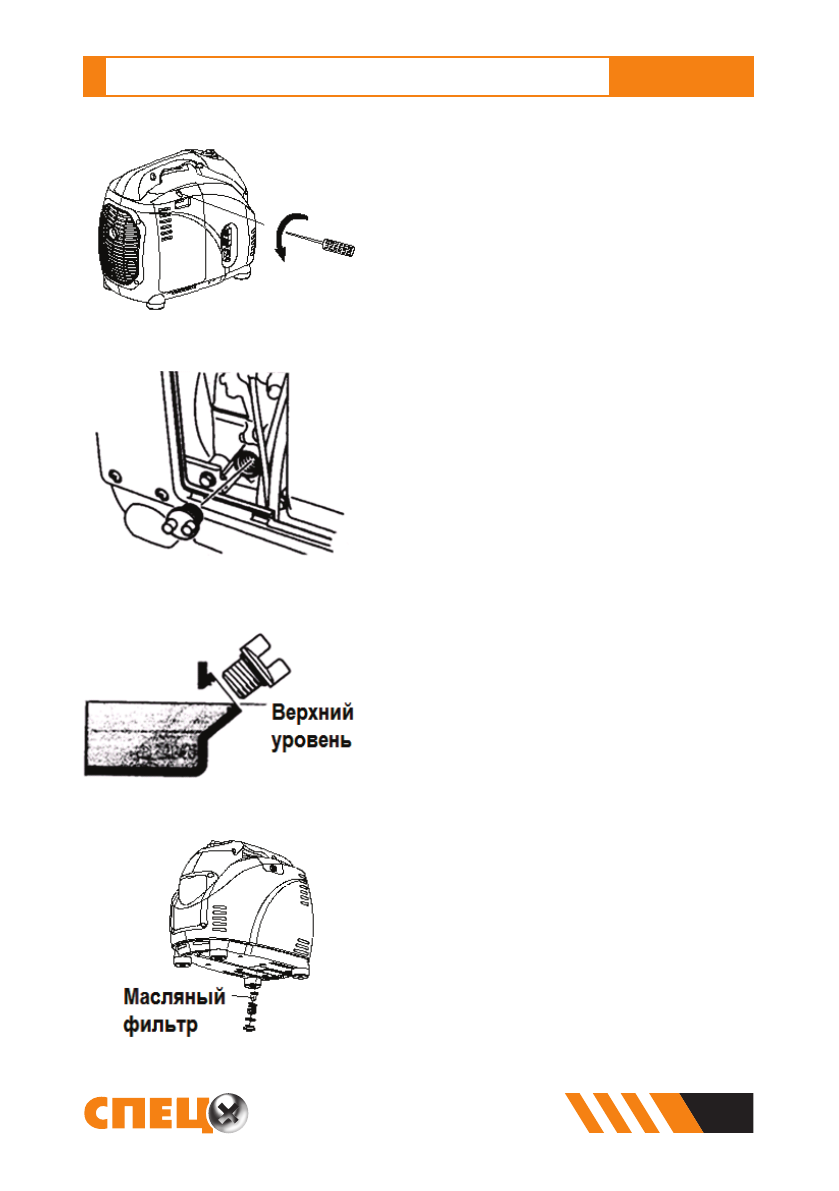 Верхний уровень

Масляный фильтр

СПЕЦ