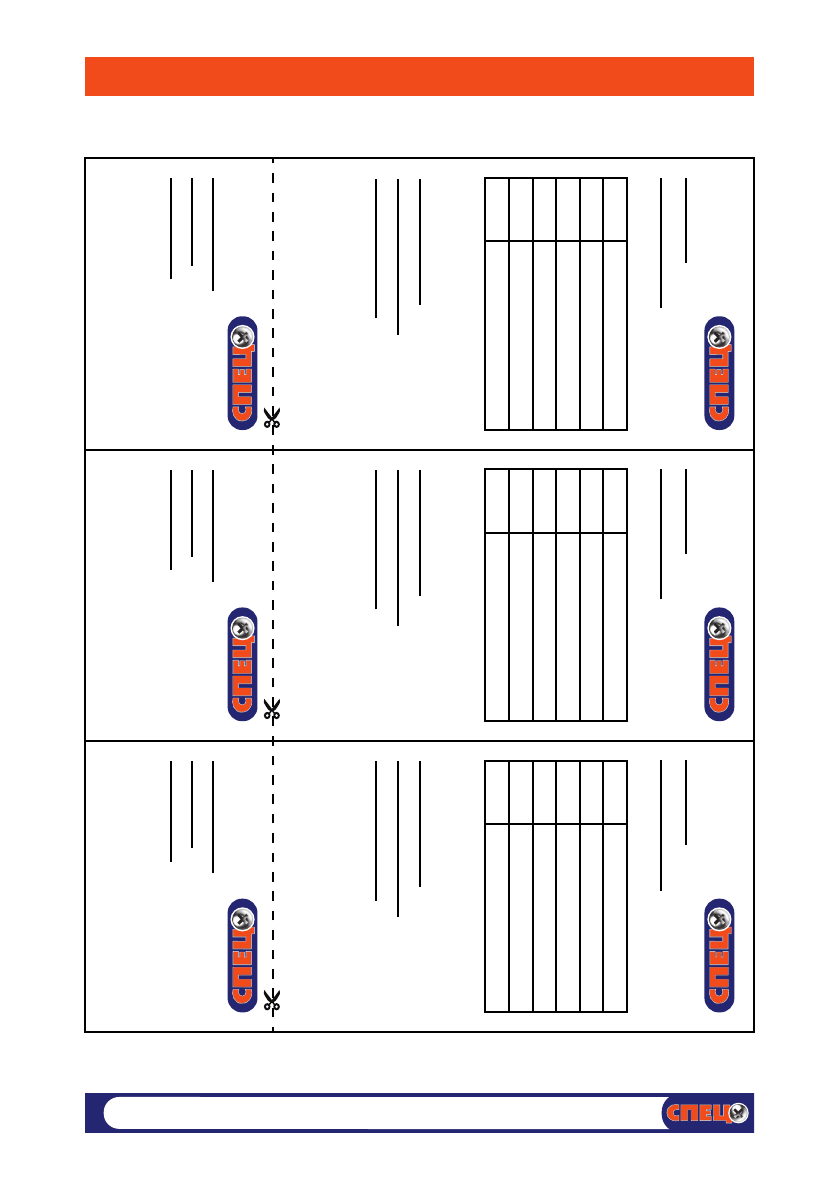 СПЕЦ
СПЕЦ
СПЕЦ
СПЕЦ
СПЕЦ
СПЕЦ
СПЕЦ