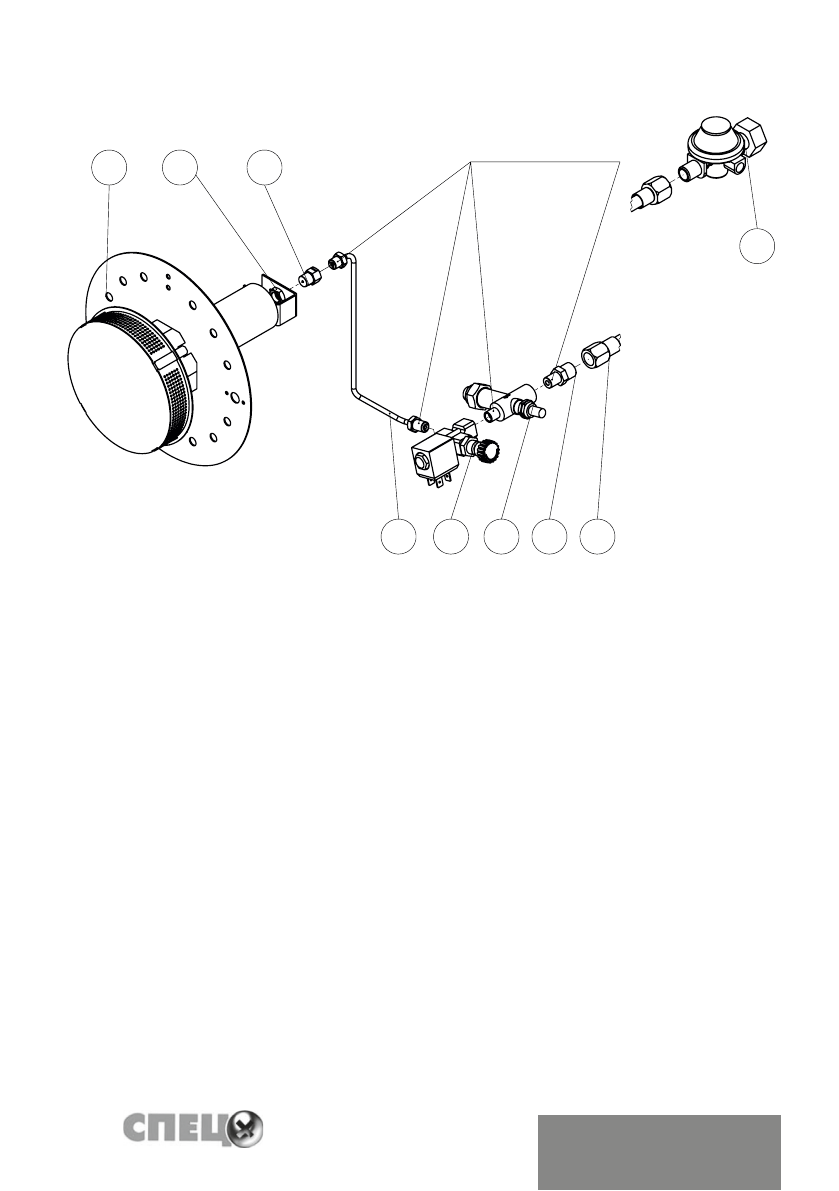 СПЕЦ