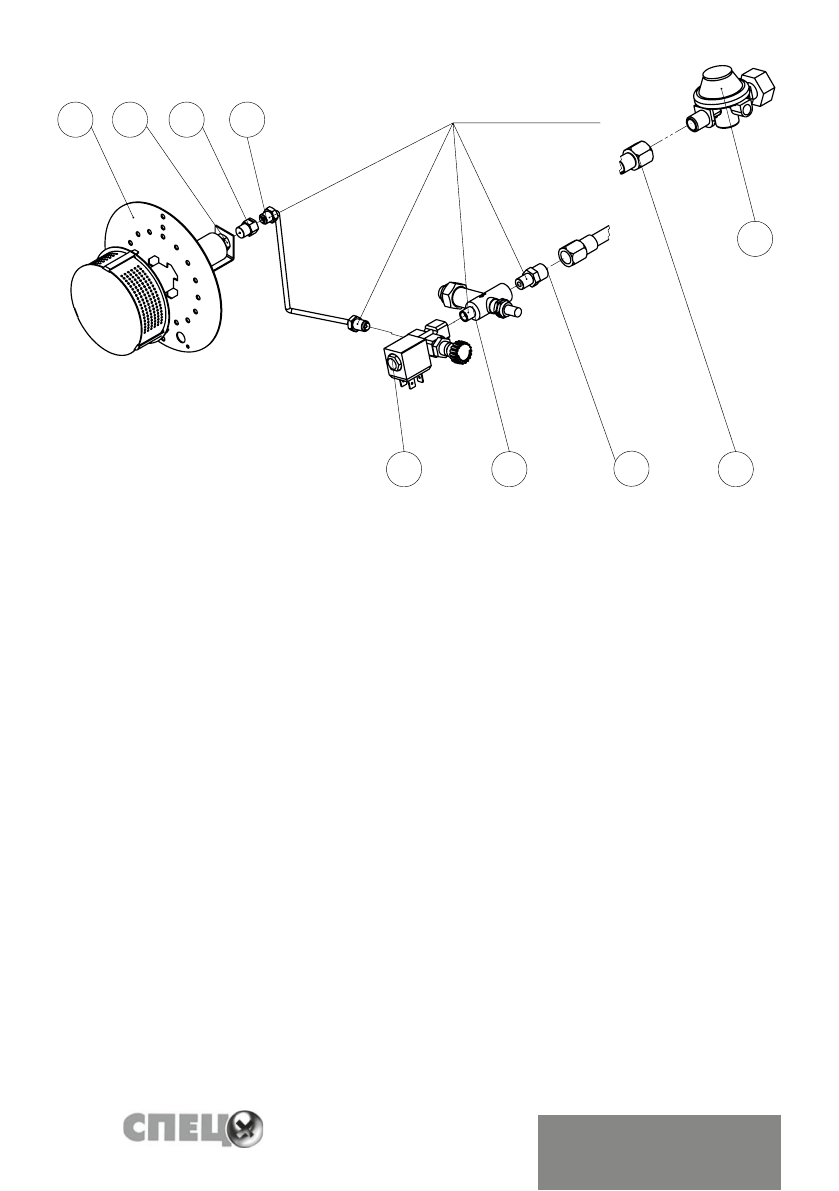 СПЕЦ