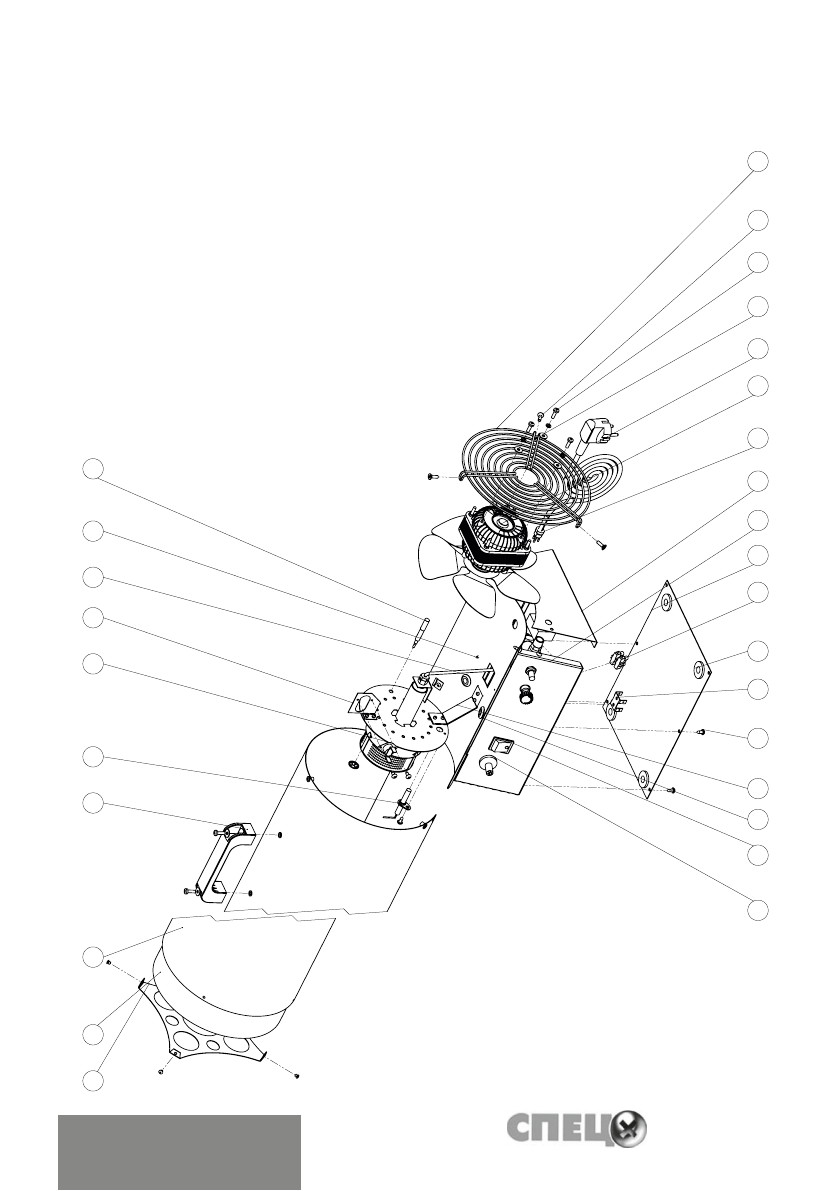 СПЕЦ