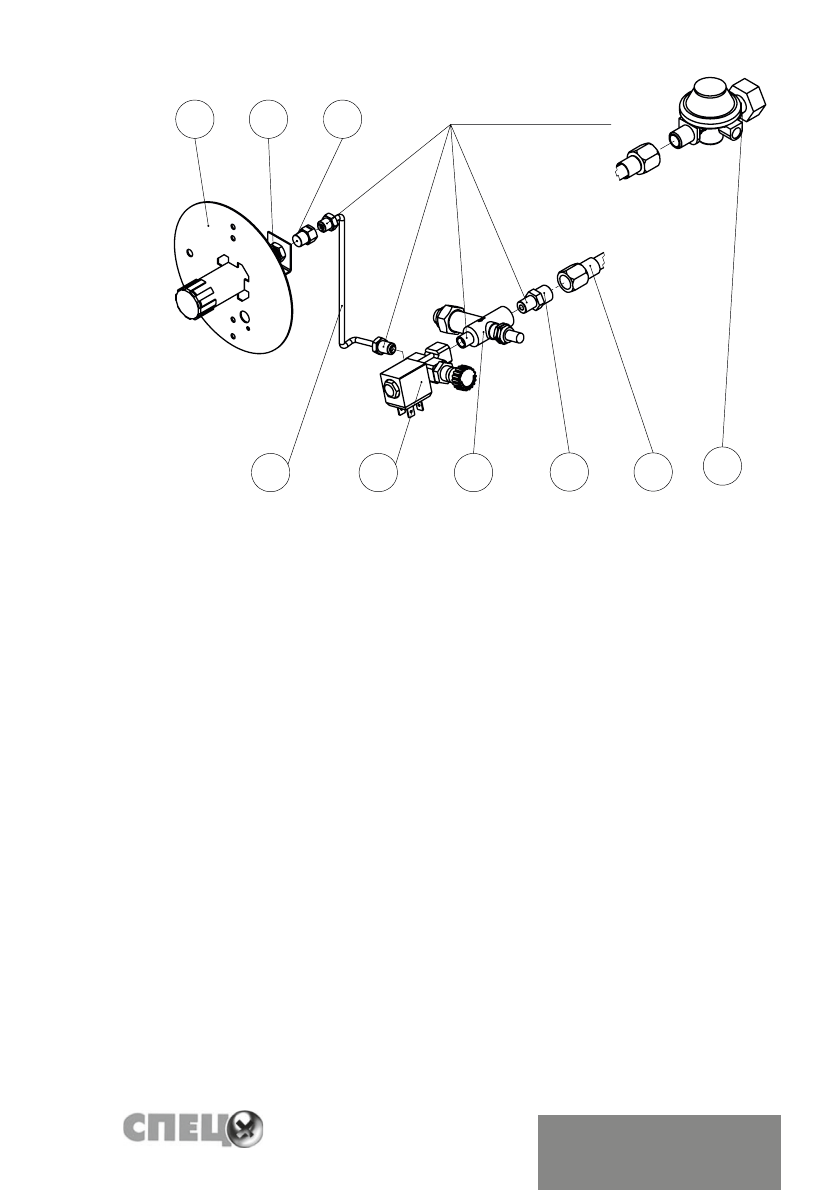 СПЕЦ