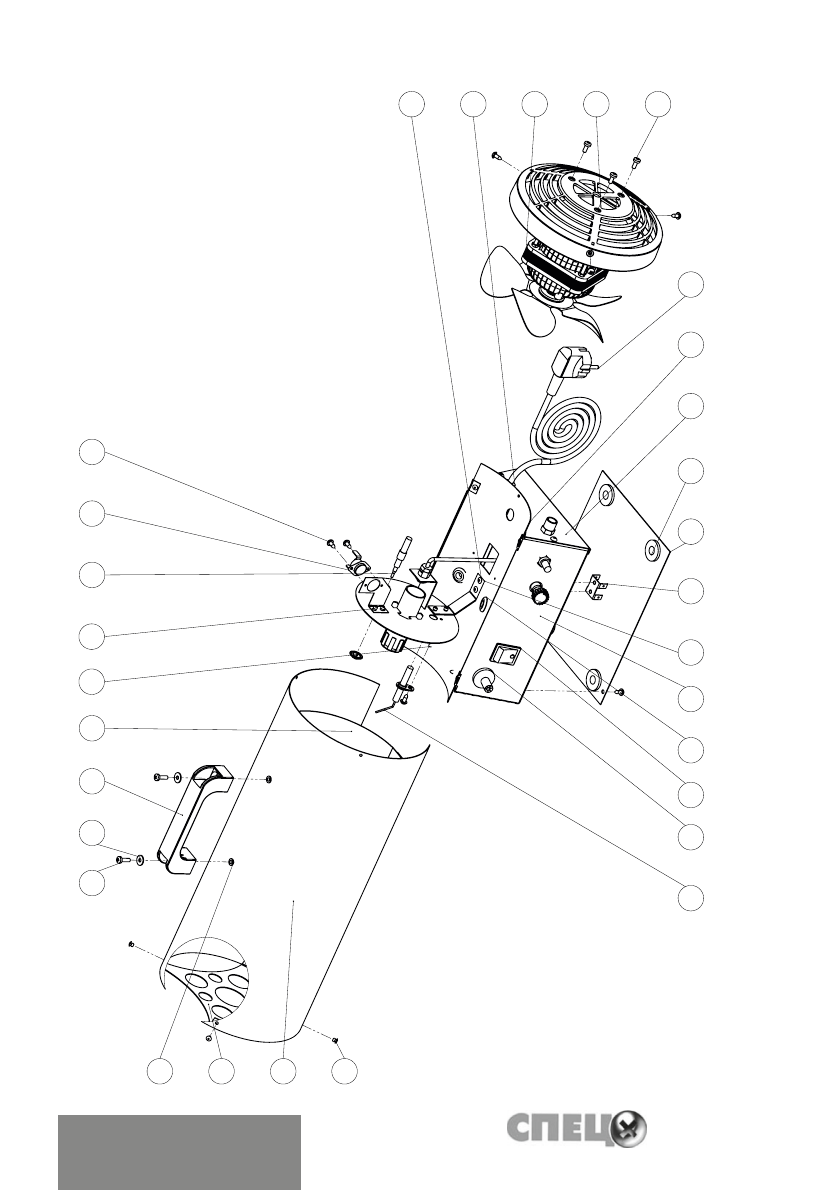 СПЕЦ