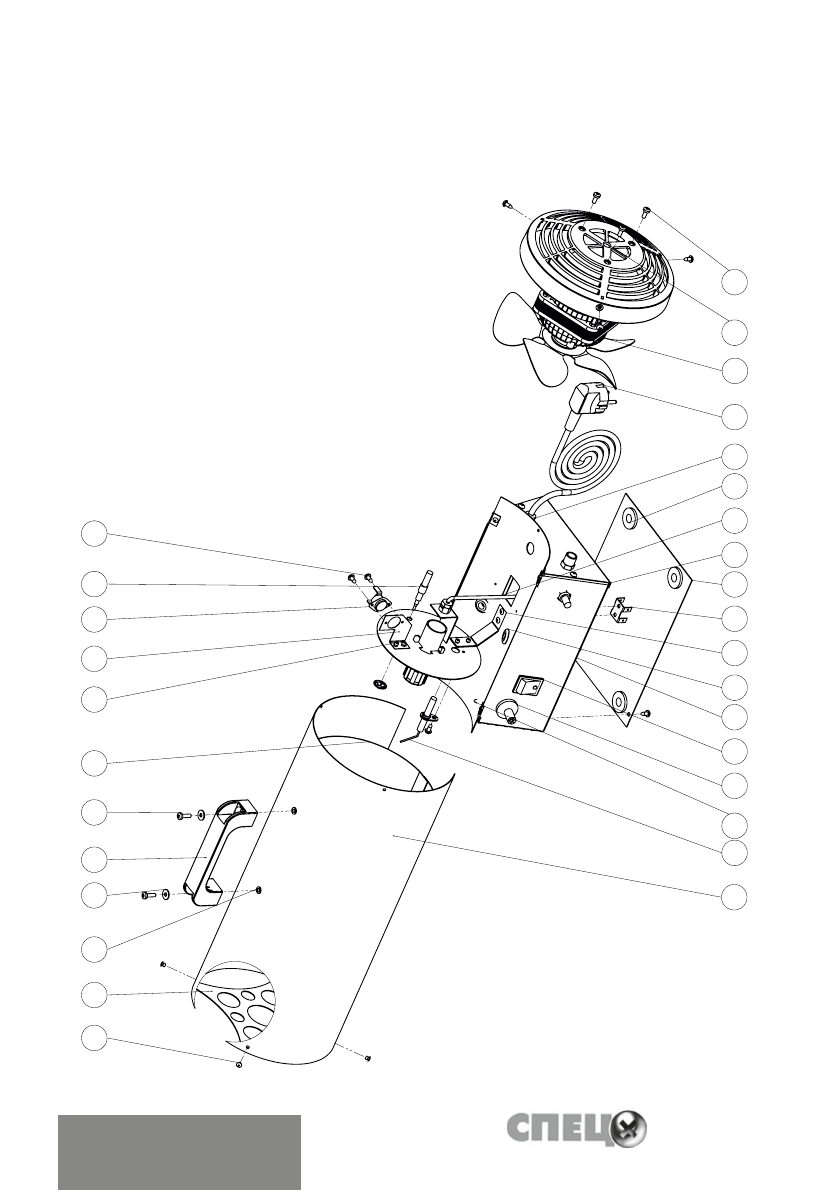 СПЕЦ