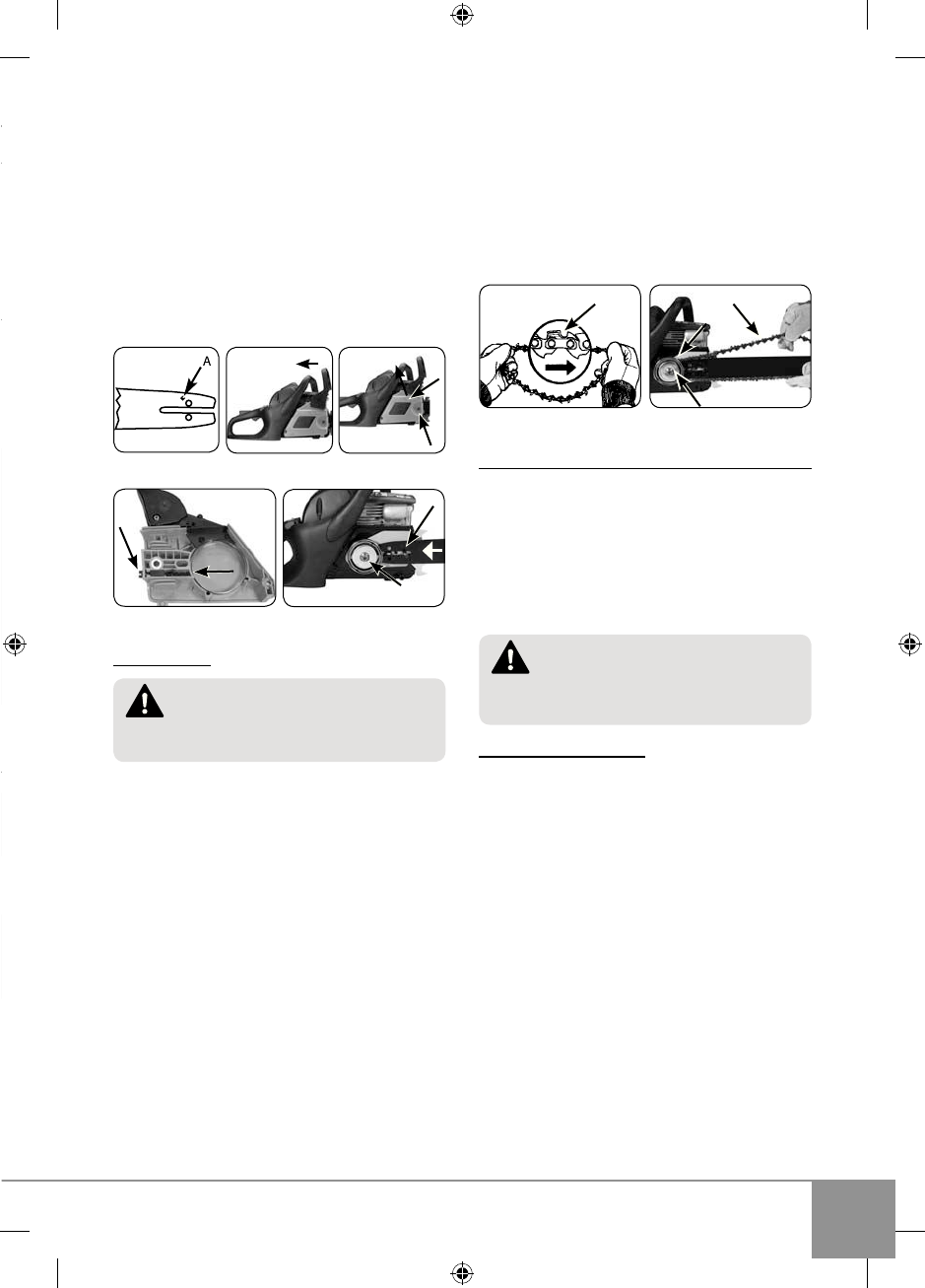 A