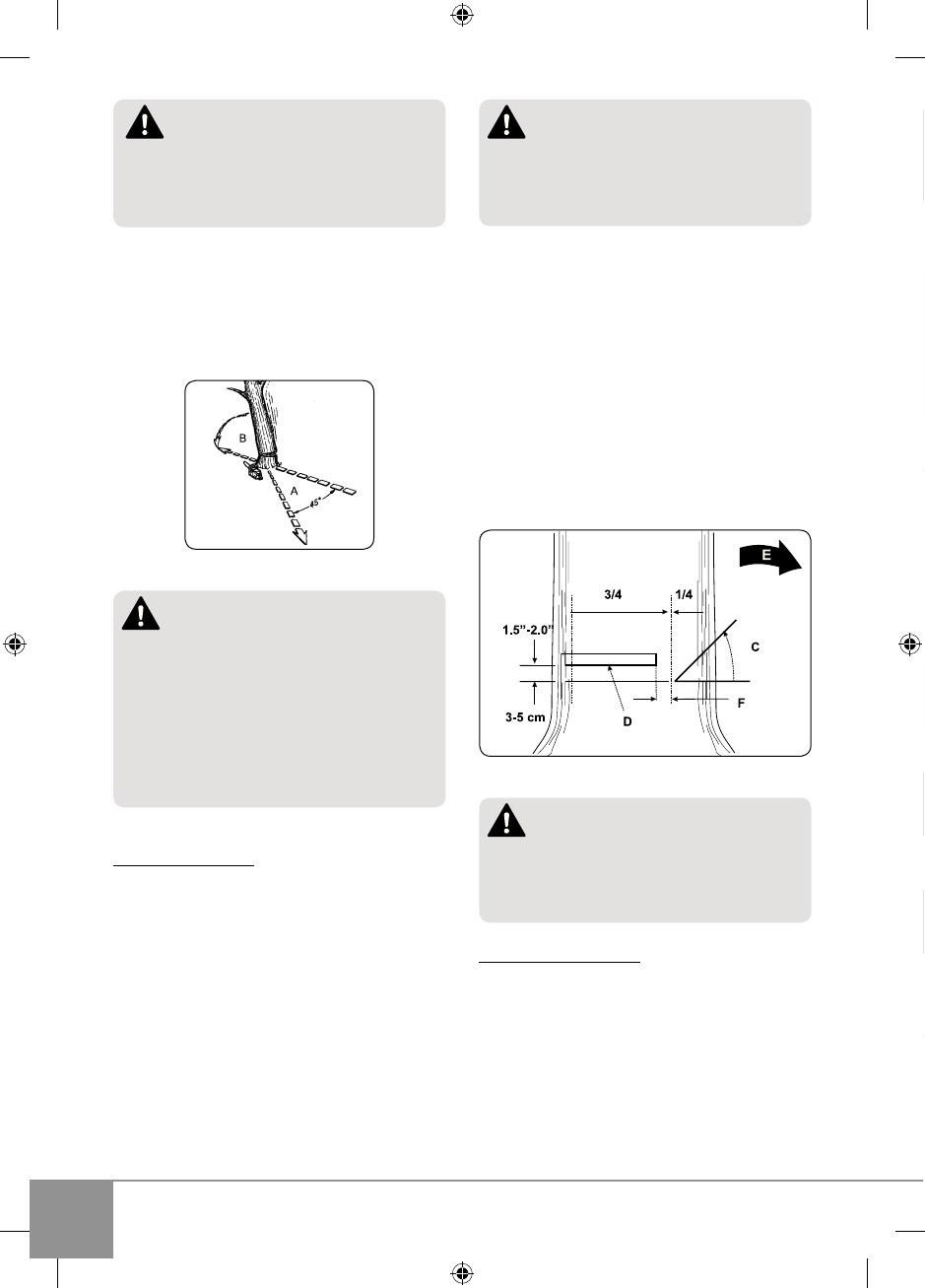 B

A

45°

E

3/4

1/4

1.5"-2.0"

C

3-5 cm

D

F