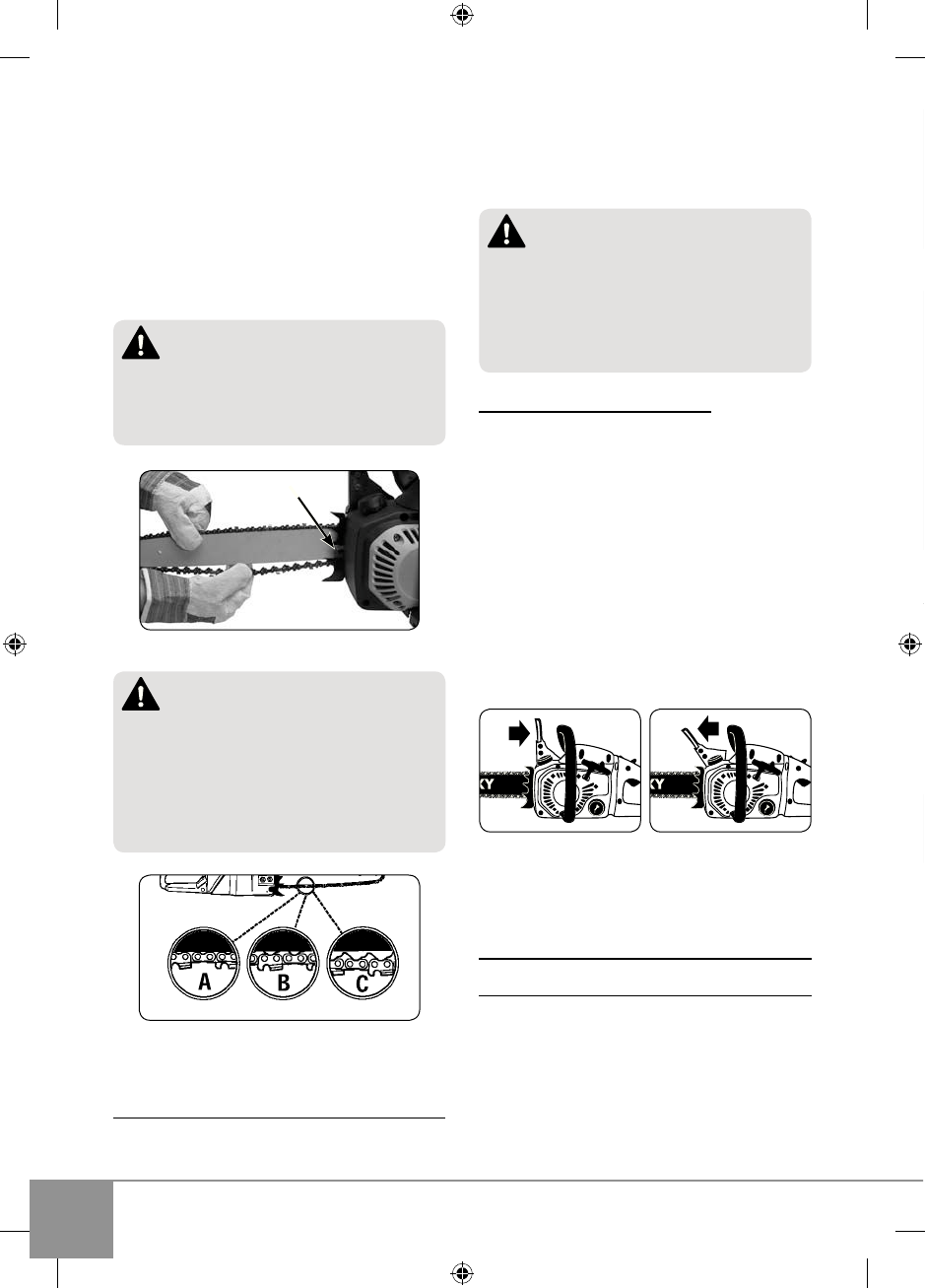 A

B

C

KY

KY