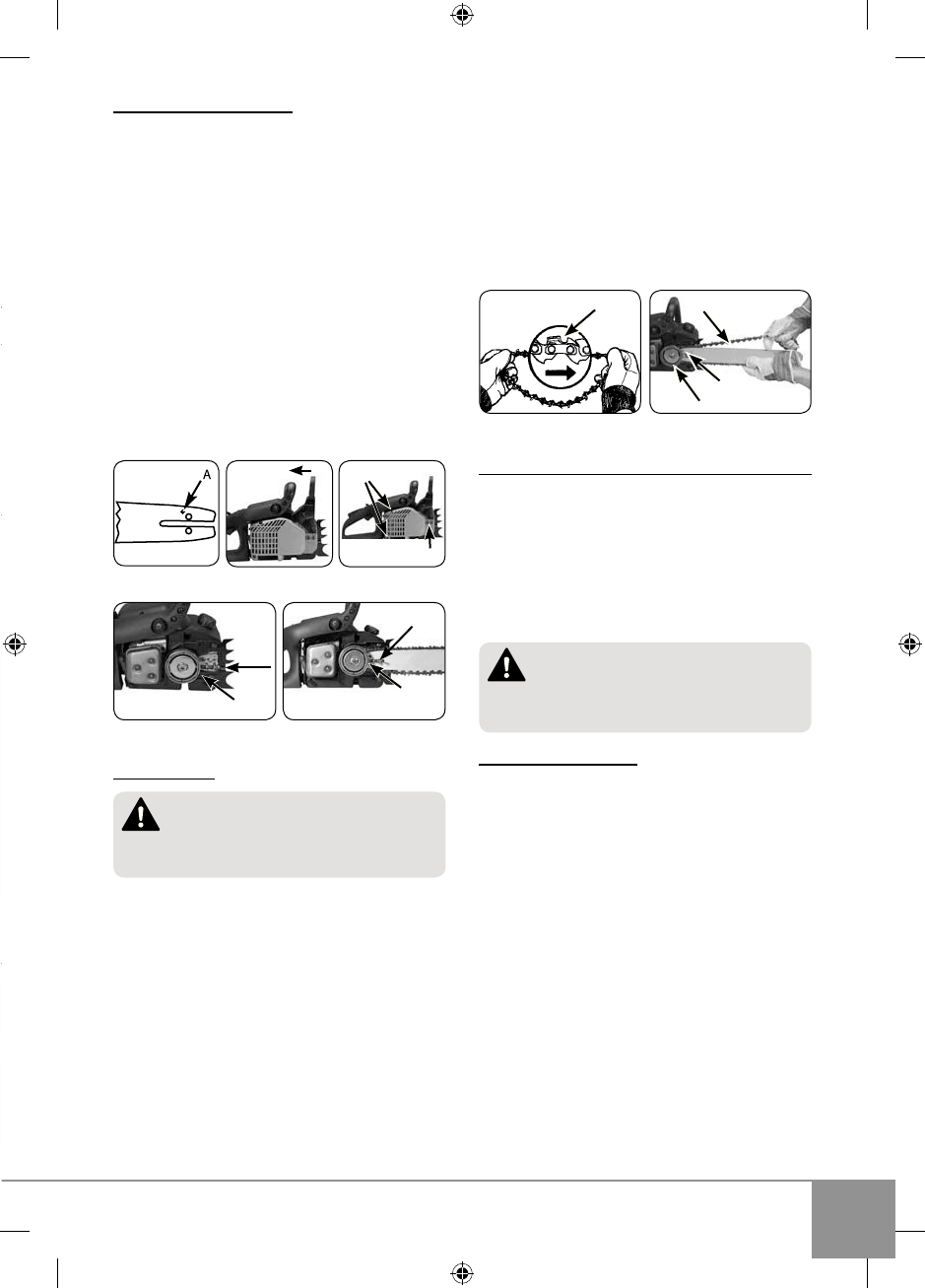 A