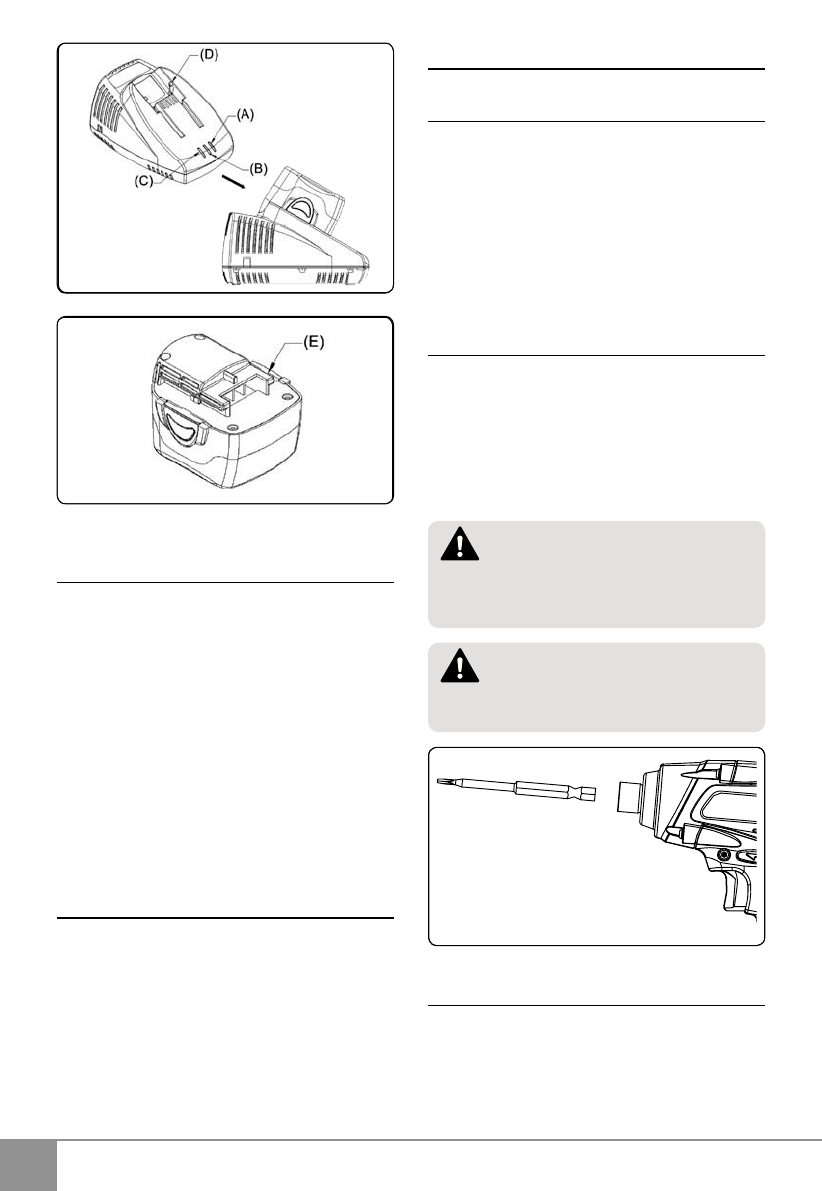 (D)
(A)
(B)
(C)

(E)