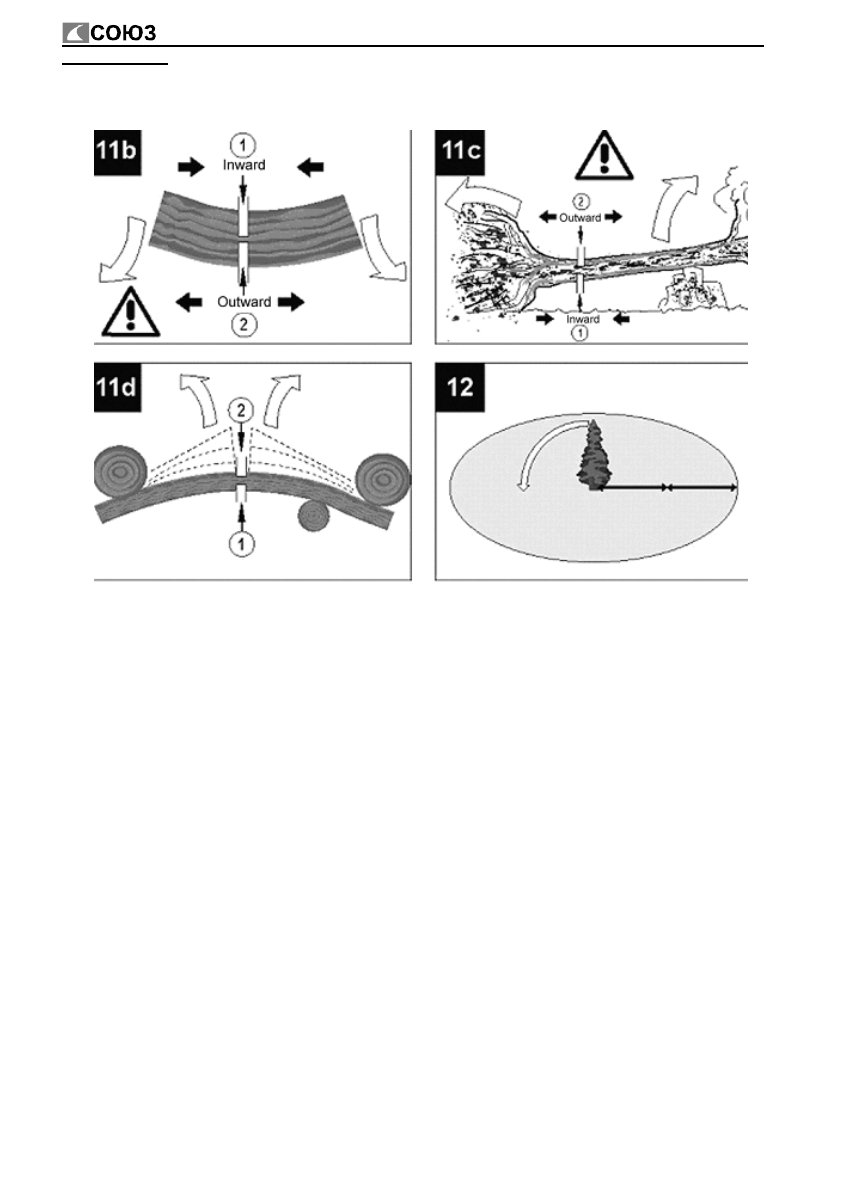 СОЮЗ

11b
1
Inward
Outward
2

11c
2
Outward
Inward
1

11d
2
1

12