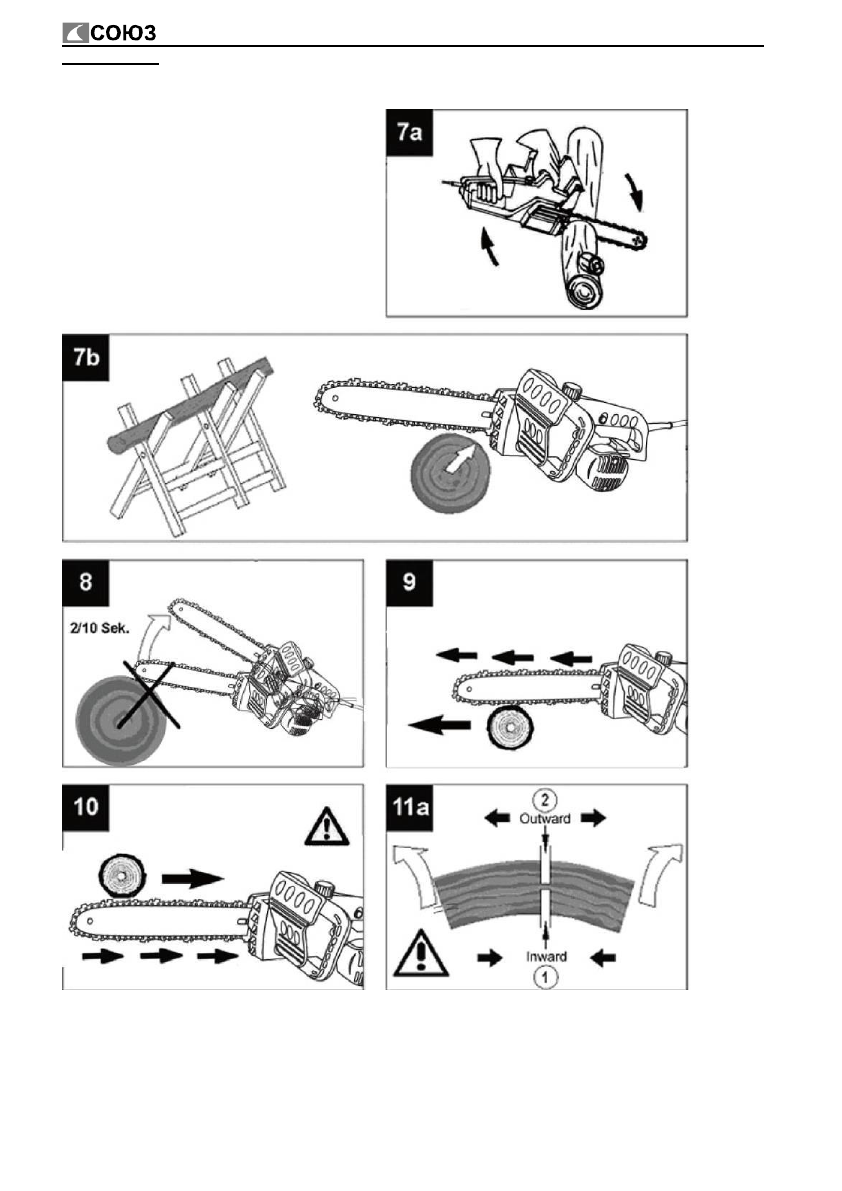 СОЮЗ

7a

7b

8

2/10 Sek.

9

10

11a

2
Outward

Inward
1