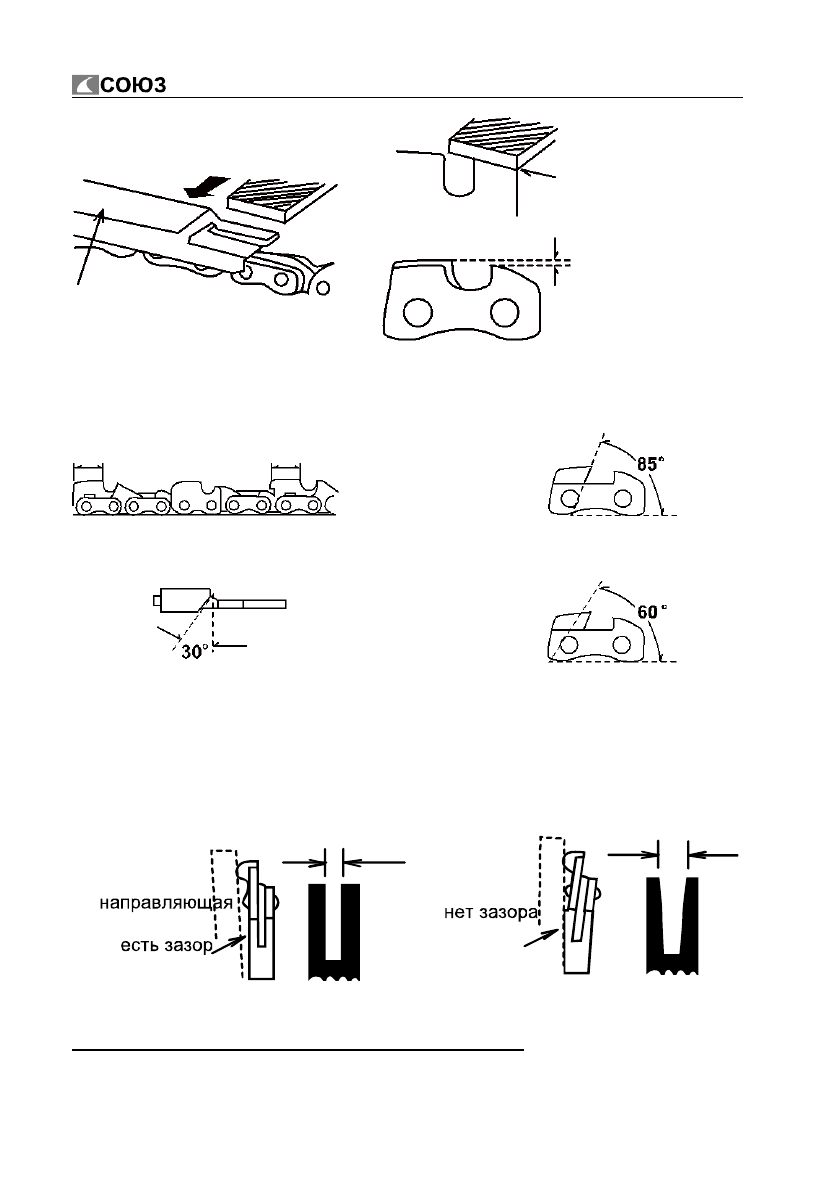 СОЮЗ

85°

30°

60°

направляющая

есть зазор

нет зазора