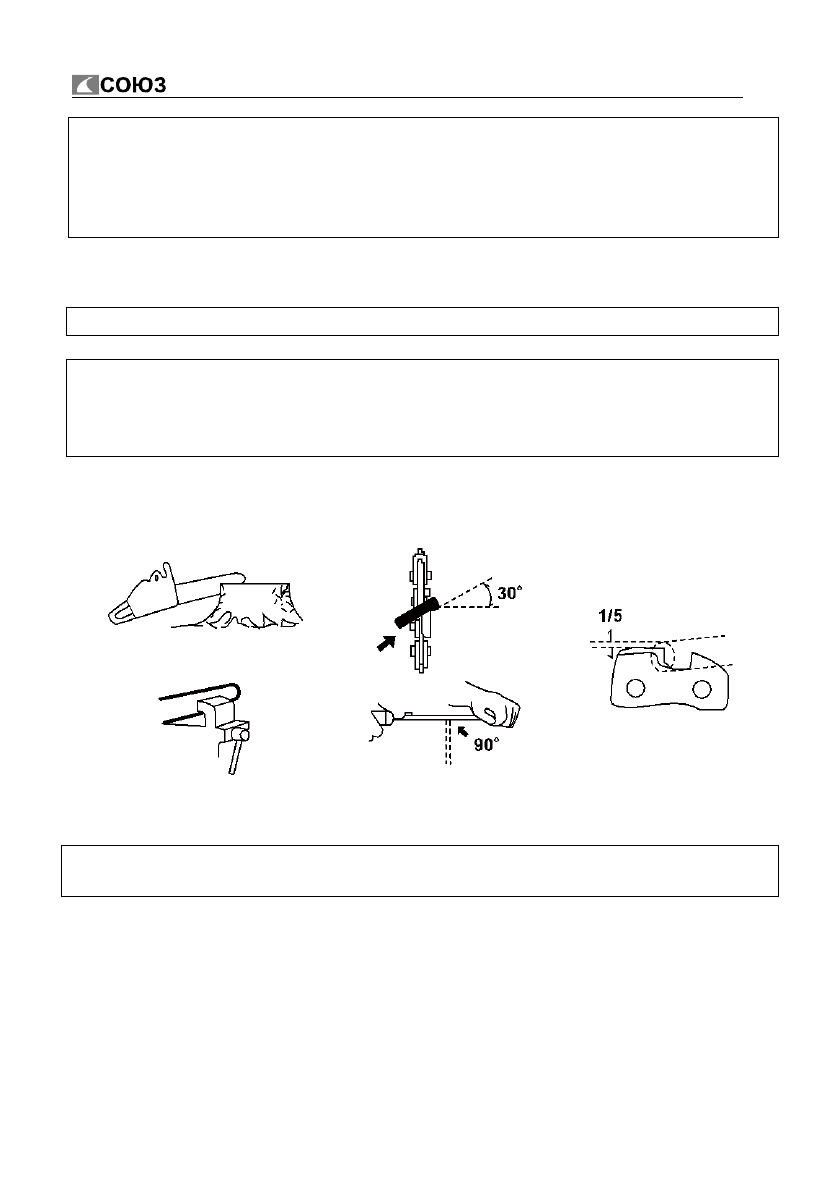 СОЮЗ

30°

1/5

90°