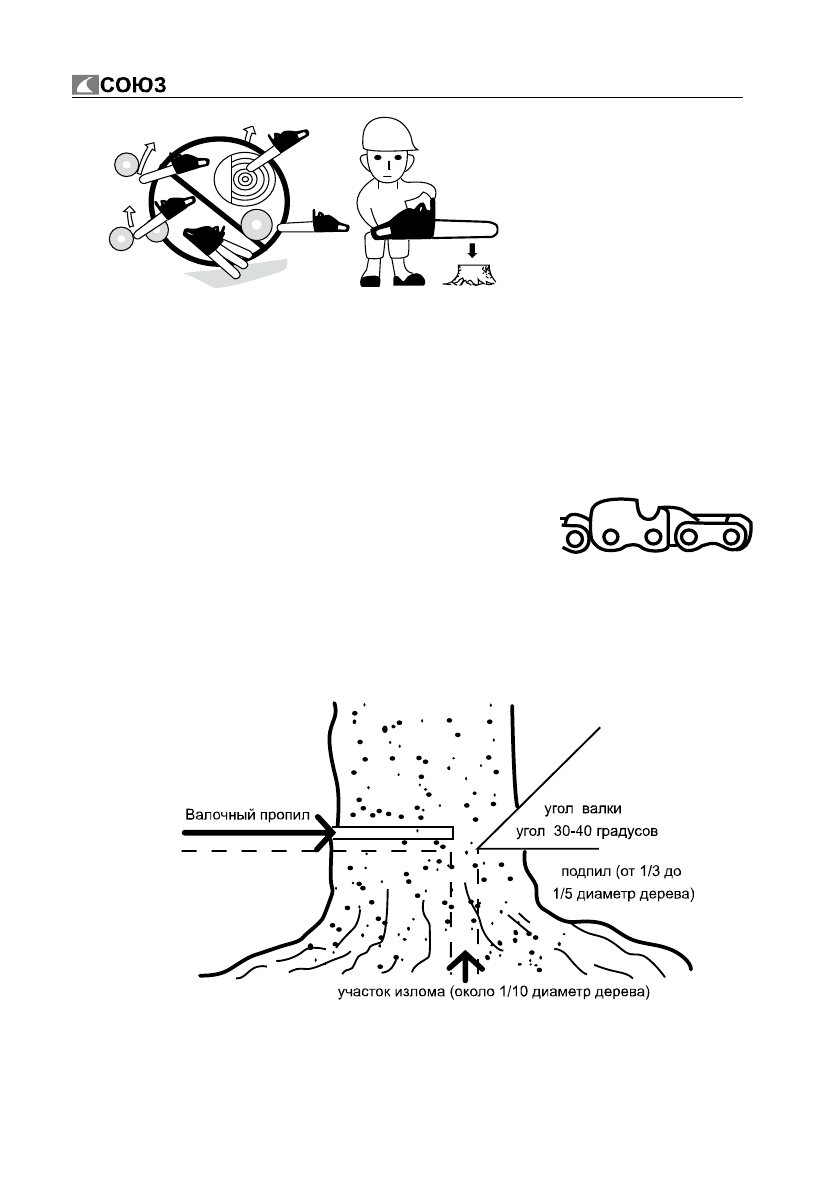 СОЮЗ

Валочный пропил

угол валки

угол 30-40 градусов

подпил (от 1/3 до 1/5 диаметр дерева)

участок излома (около 1/10 диаметр дерева)