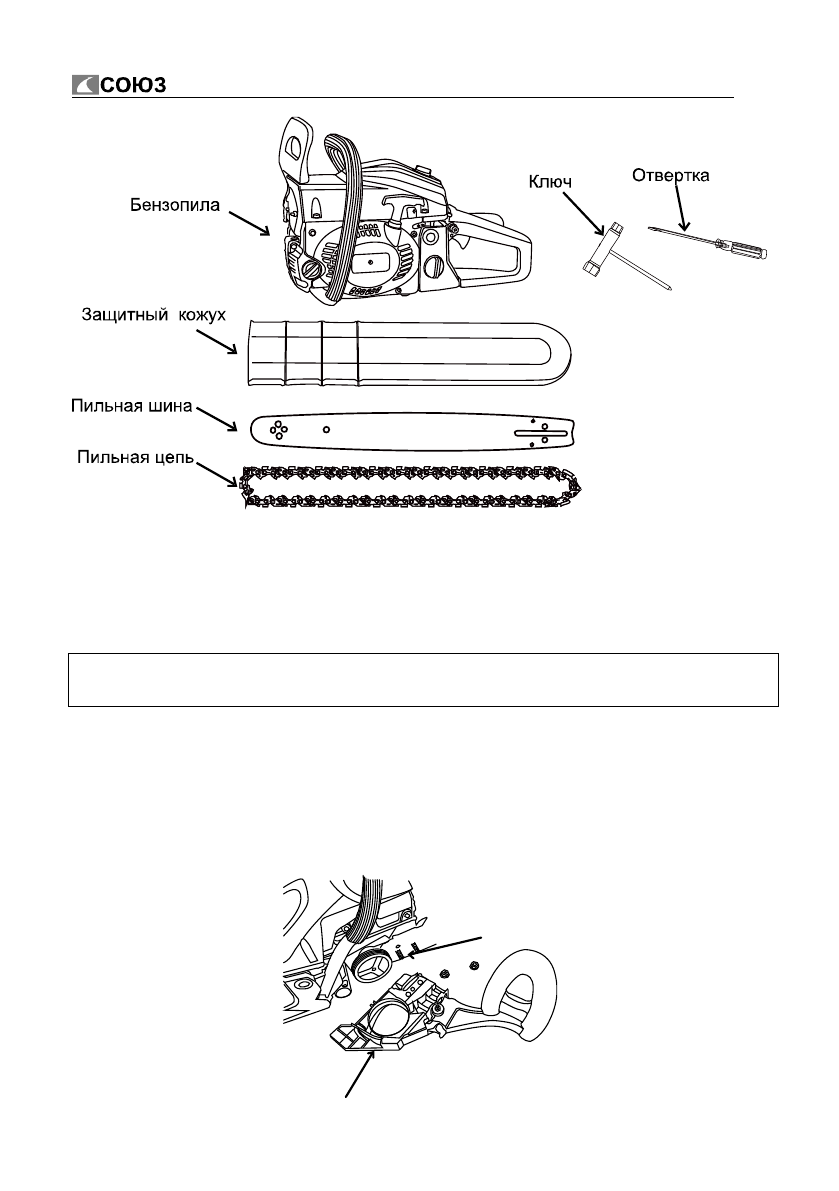 СОЮЗ

Бензопила

Ключ

Отвертка

Защитный кожух

Пильная шина

Пильная цепь